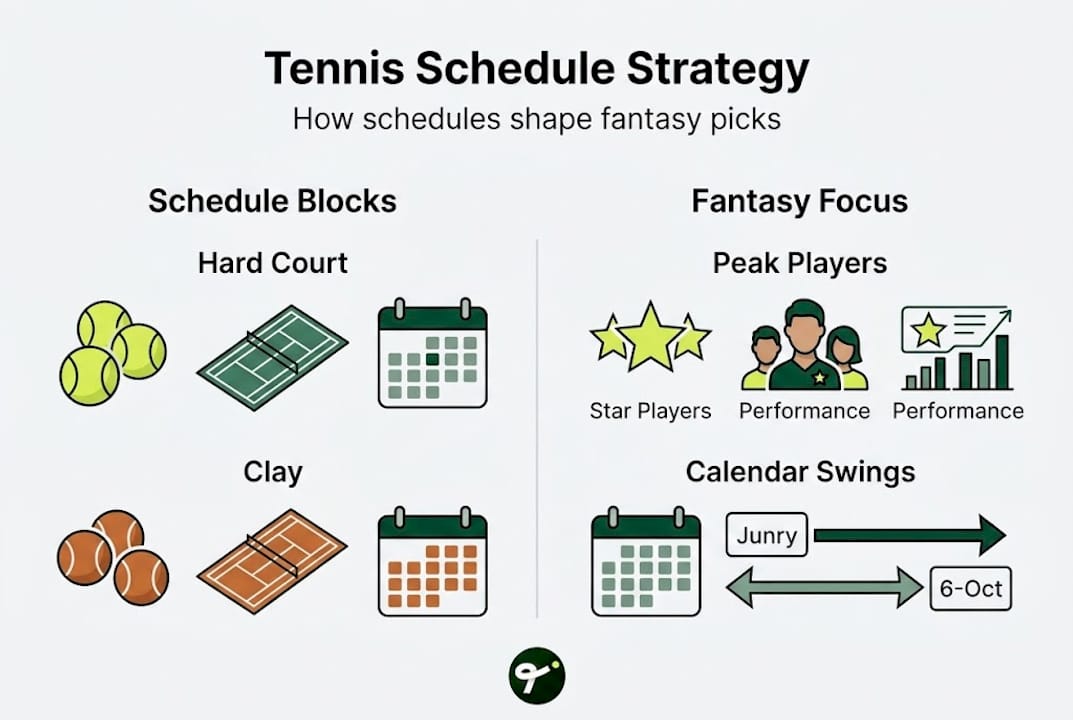 Tennis Schedule Strategy
How schedules shape fantasy picks

Schedule Blocks

Hard Court

Clay

Fantasy Focus

Peak Players

Star Players
Performance
Performance

Calendar Swings

Junry
6-Oct