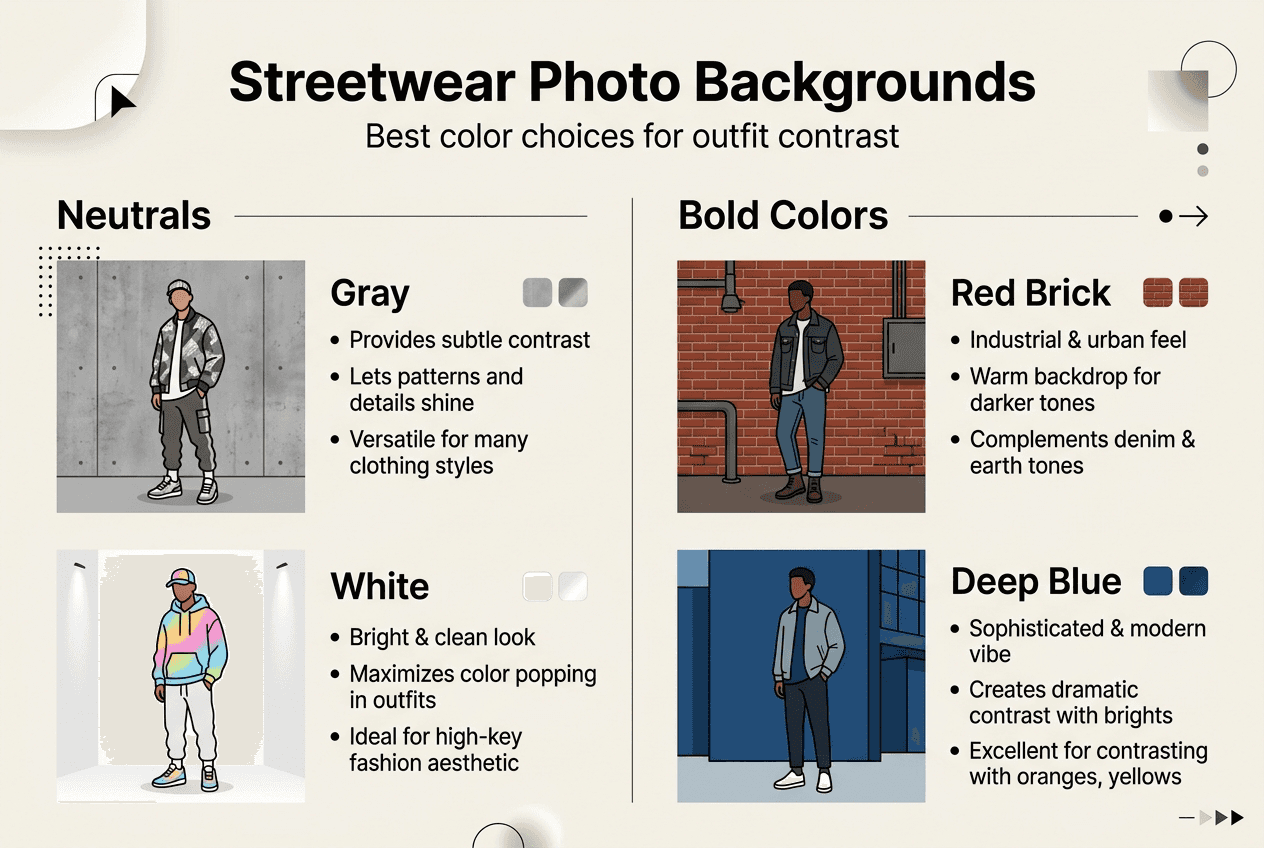 Streetwear Photo Backgrounds
Best color choices for outfit contrast

Neutrals

Gray
• Provides subtle contrast
• Lets patterns and details shine
• Versatile for many clothing styles

White
• Bright & clean look
• Maximizes color popping in outfits
• Ideal for high-key fashion aesthetic

Bold Colors

Red Brick
• Industrial & urban feel
• Warm backdrop for darker tones
• Complements denim & earth tones

Deep Blue
• Sophisticated & modern vibe
• Creates dramatic contrast with brights
• Excellent for contrasting with oranges, yellows