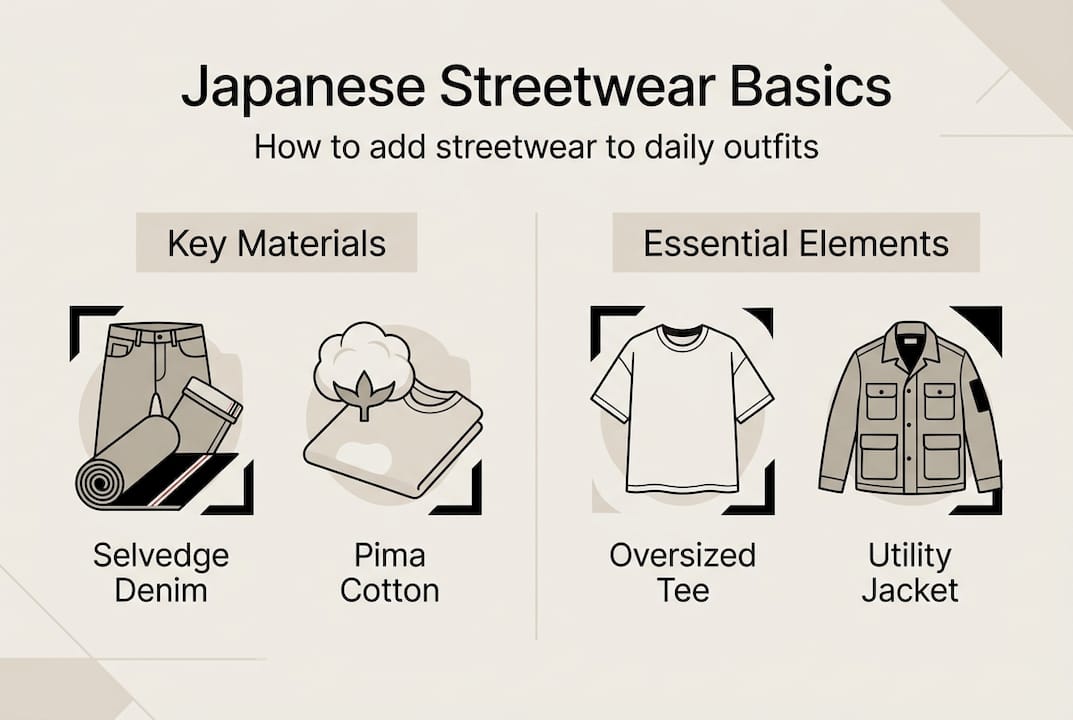 Japanese Streetwear Basics

How to add streetwear to daily outfits

Key Materials

Selvedge Denim

Pima Cotton

Essential Elements

Oversized Tee

Utility Jacket