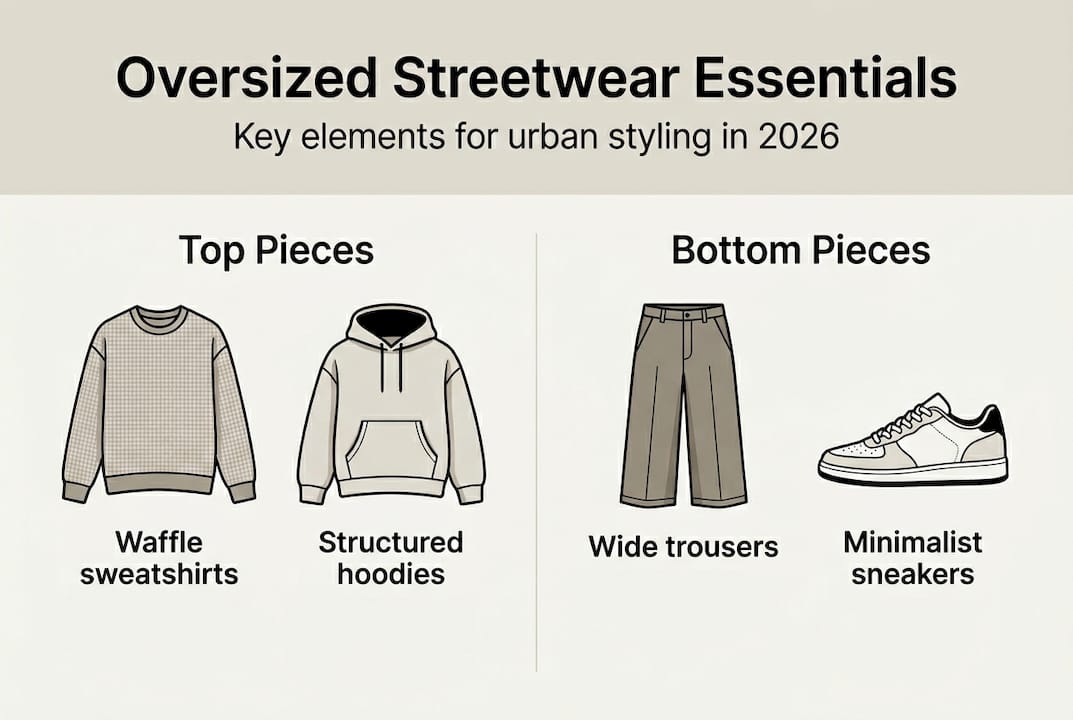 Oversized Streetwear Essentials

Key elements for urban styling in 2026

Top Pieces

Waffle sweatshirts

Structured hoodies

Bottom Pieces

Wide trousers

Minimalist sneakers