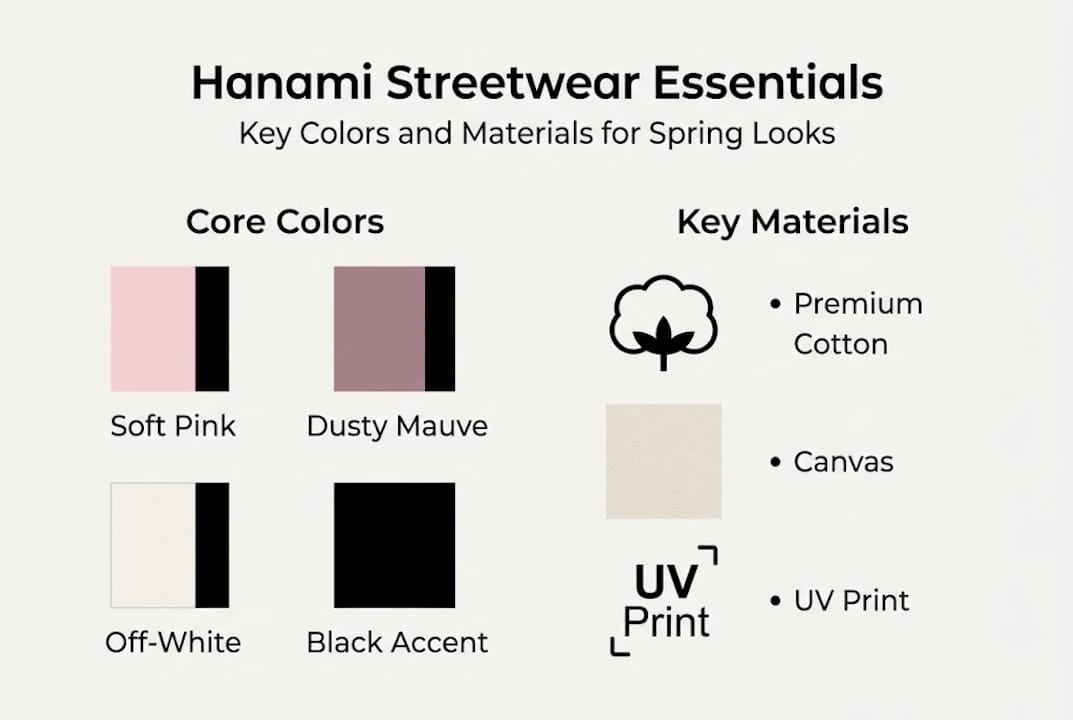 Hanami Streetwear Essentials
Key Colors and Materials for Spring Looks

Core Colors

Soft Pink
Dusty Mauve
Off-White
Black Accent

Key Materials

• Premium Cotton
• Canvas
UV Print
• UV Print