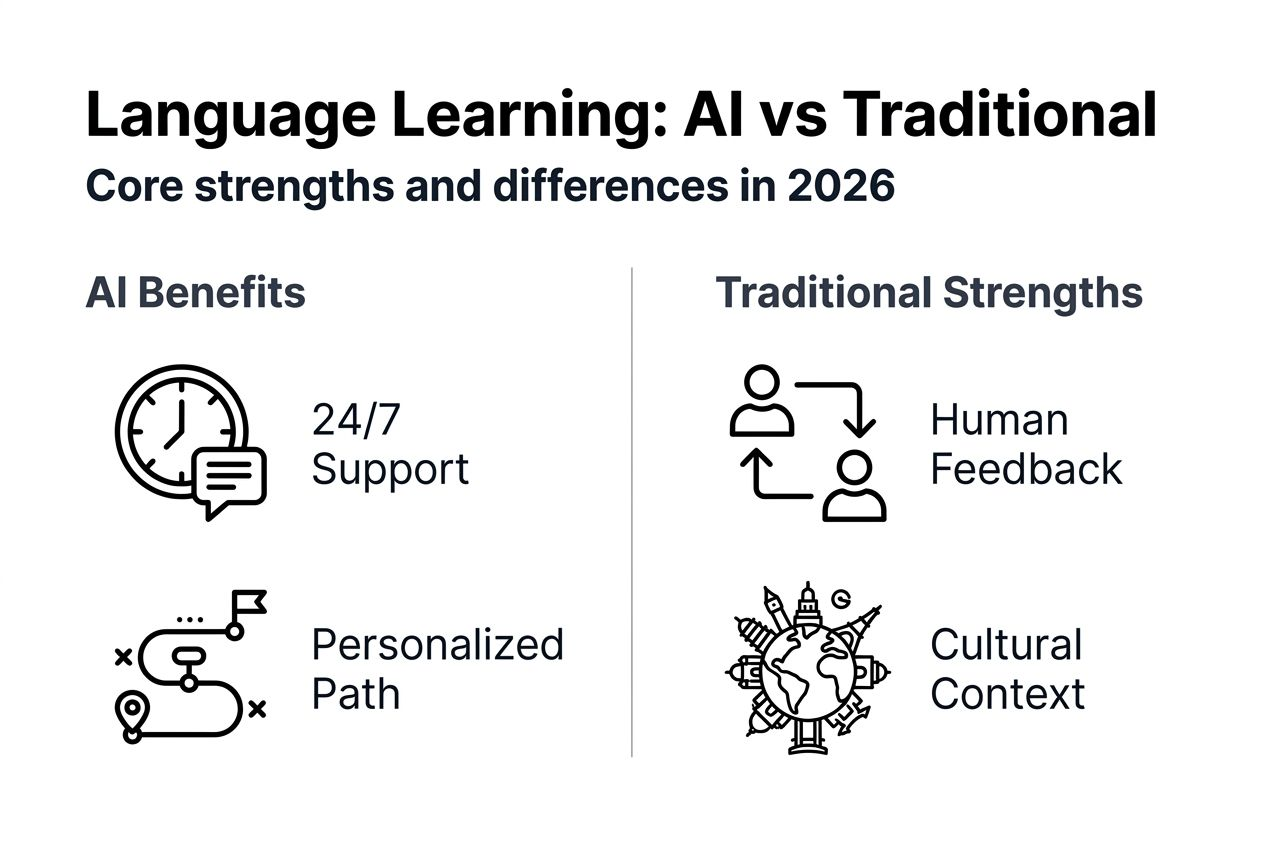 Language Learning: AI vs Traditional

Core strengths and differences in 2026

AI Benefits

24/7 Support

Personalized Path

Traditional Strengths

Human Feedback

Cultural Context