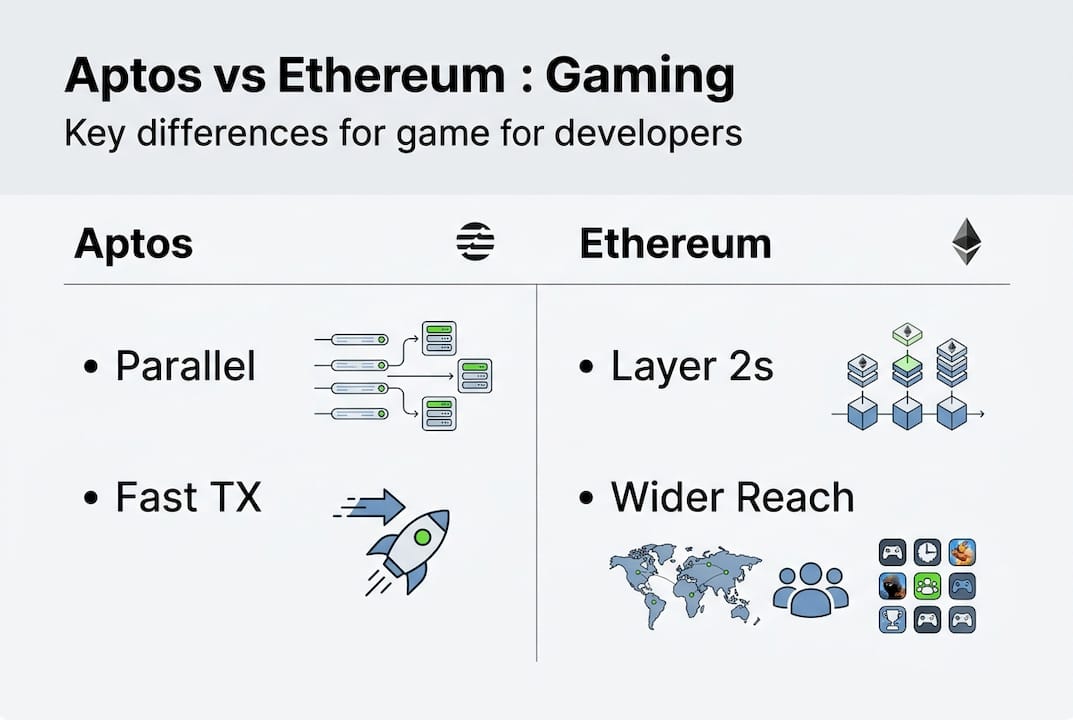 Aptos vs Ethereum : Gaming
Key differences for game for developers

Aptos

• Parallel

• Fast TX

Ethereum

• Layer 2s

• Wider Reach