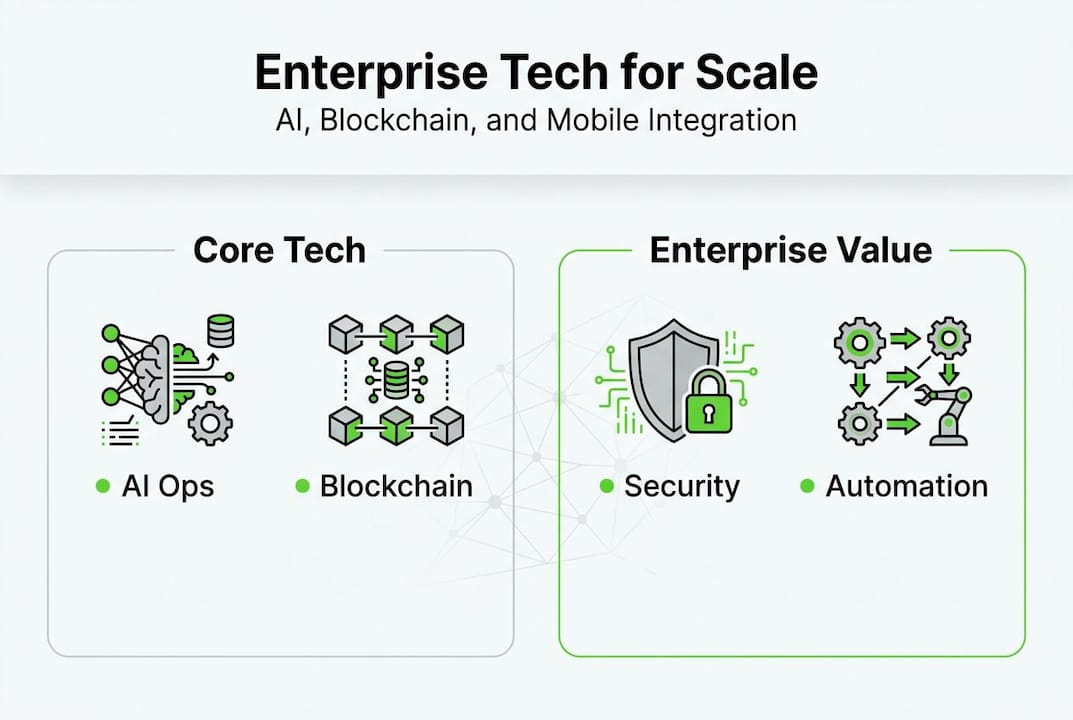 Enterprise Tech for Scale
AI, Blockchain, and Mobile Integration

Core Tech

AI Ops

Blockchain

Enterprise Value

Security

Automation