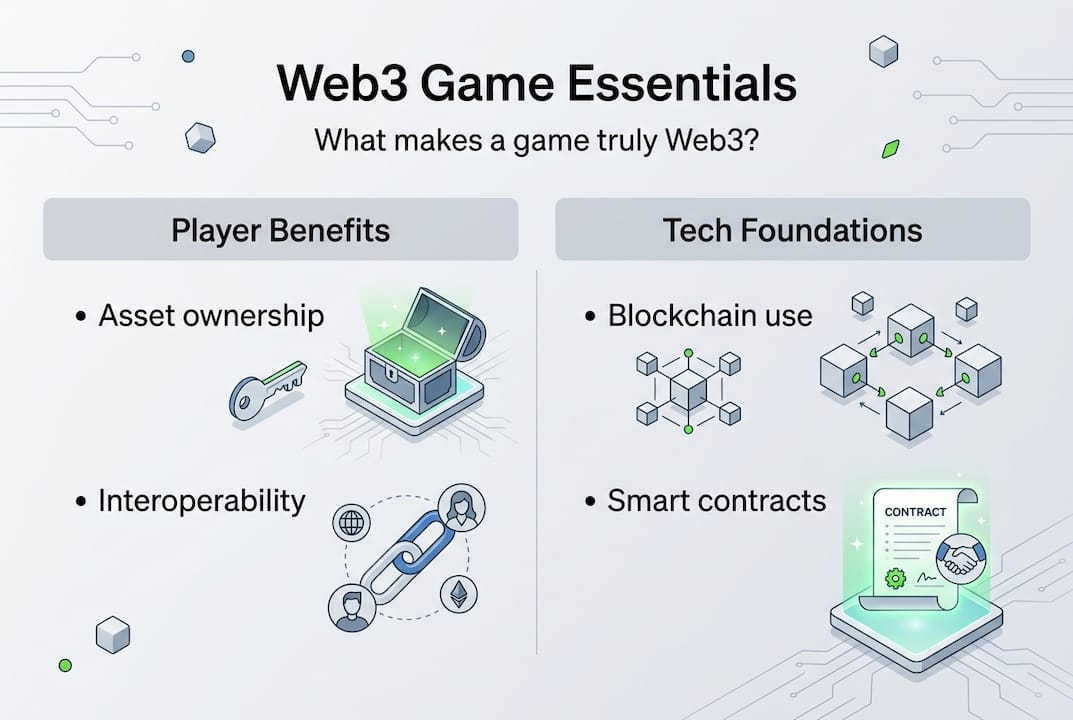 Web3 Game Essentials

What makes a game truly Web3?

Player Benefits

• Asset ownership

• Interoperability

Tech Foundations

• Blockchain use

• Smart contracts

CONTRACT