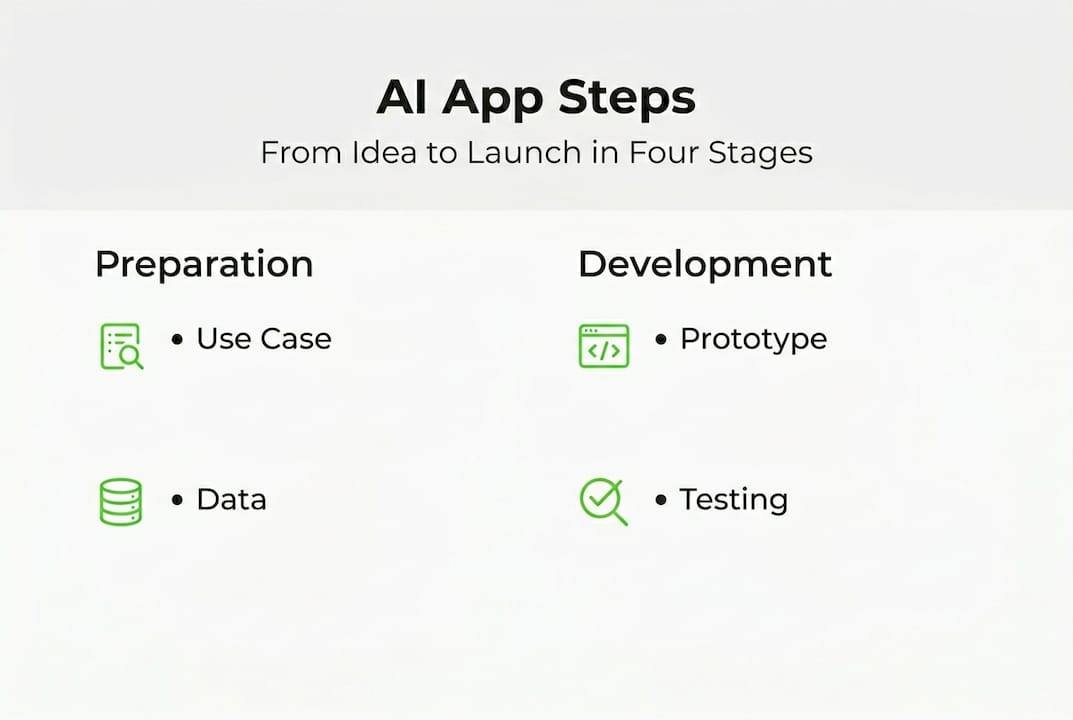 AI App Steps

From Idea to Launch in Four Stages

Preparation

• Use Case

• Data

Development

• Prototype

• Testing