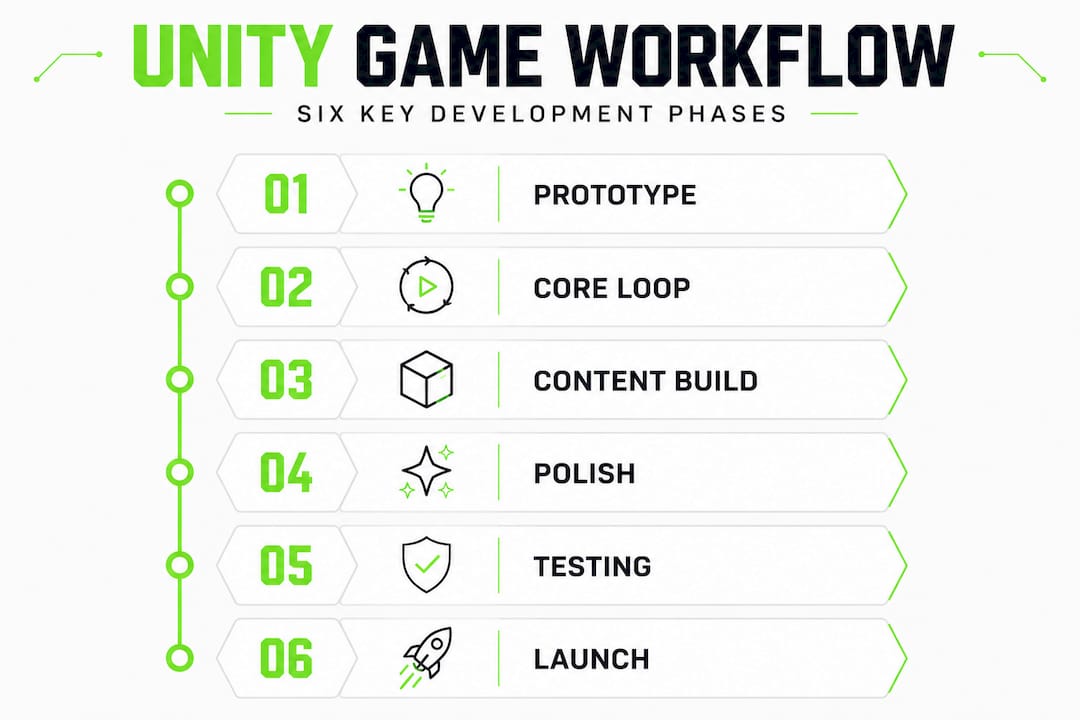 UNITY GAME WORKFLOW

SIX KEY DEVELOPMENT PHASES

01 PROTOTYPE

02 CORE LOOP

03 CONTENT BUILD

04 POLISH

05 TESTING

06 LAUNCH