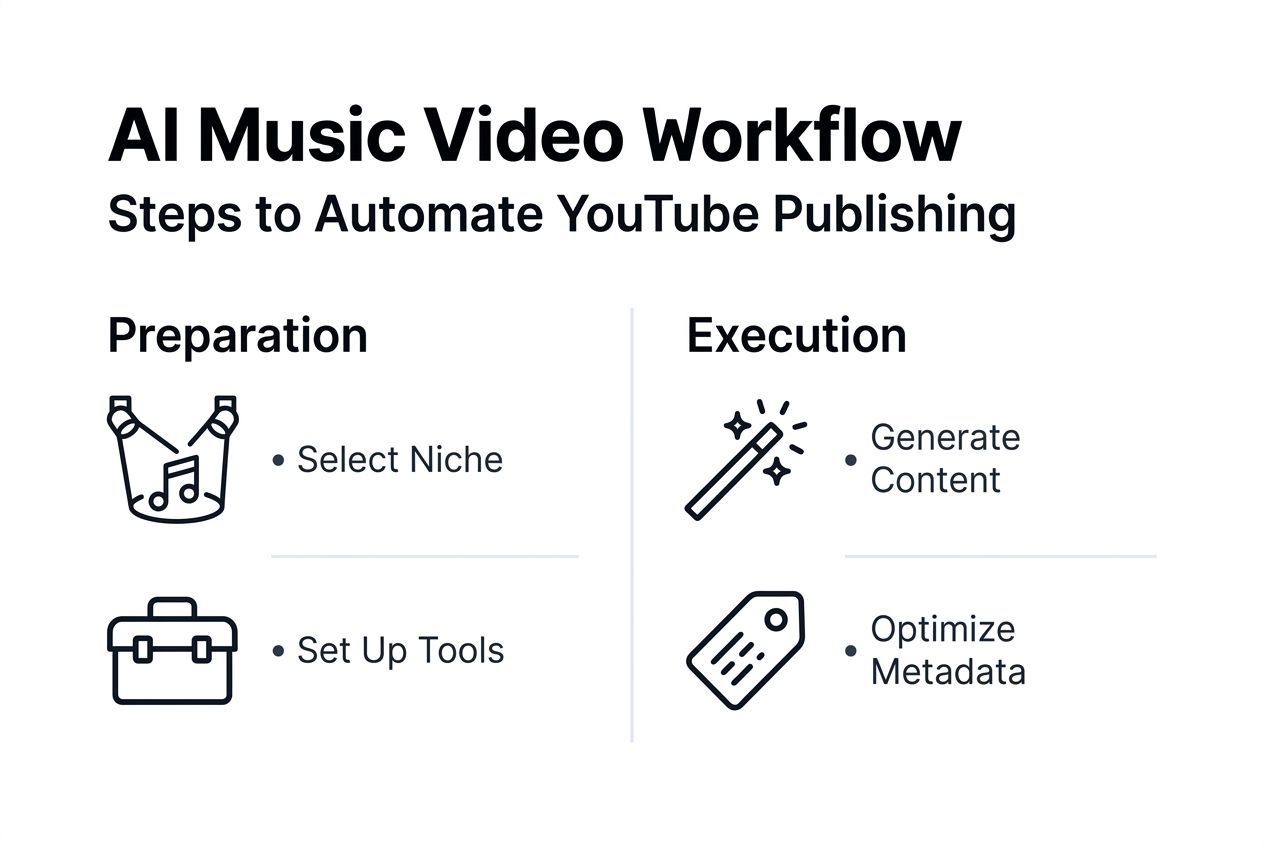 AI Music Video Workflow

Steps to Automate YouTube Publishing

Preparation

• Select Niche

• Set Up Tools

Execution

• Generate Content

• Optimize Metadata