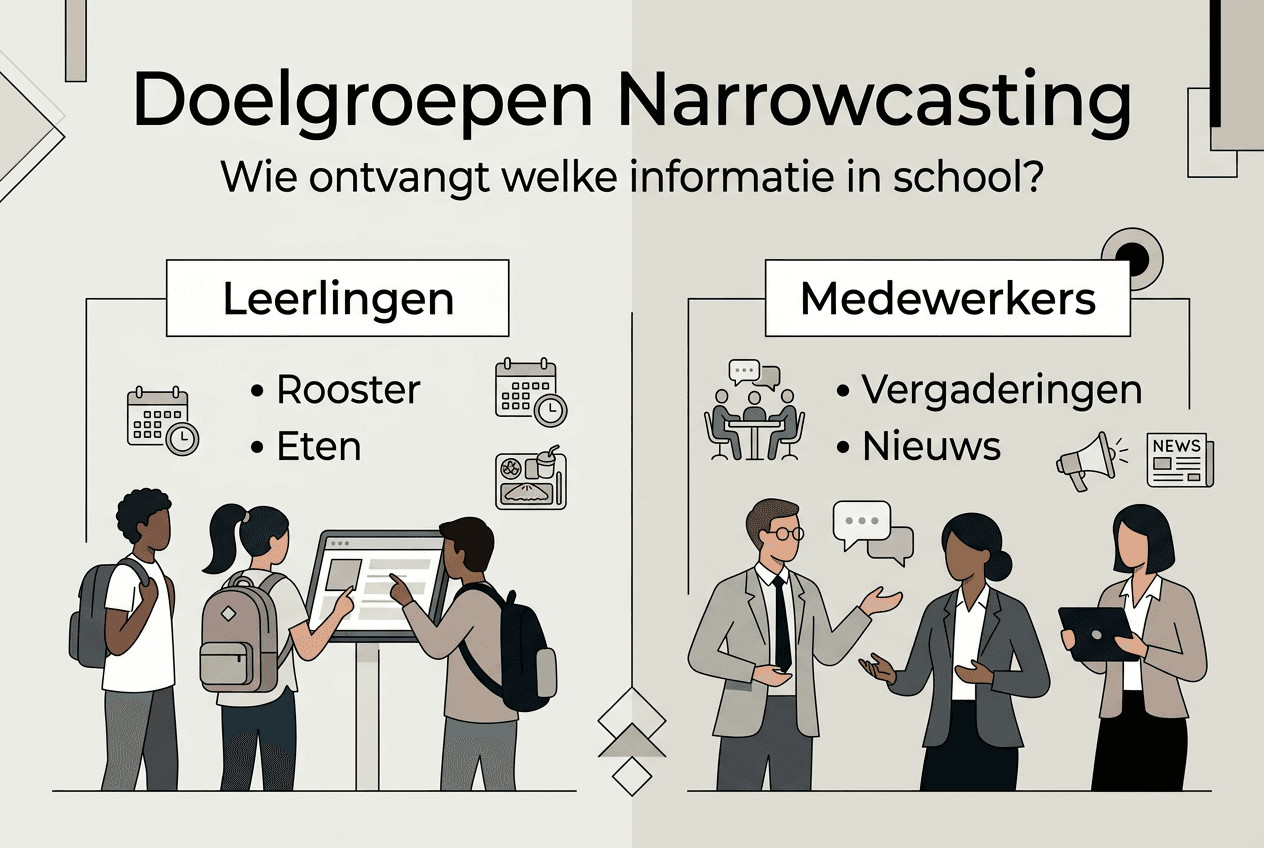 Doelgroepen Narrowcasting
Wie ontvangt welke informatie in school?

Leerlingen
• Rooster
• Eten

Medewerkers
• Vergaderingen
• Nieuws

NEWS