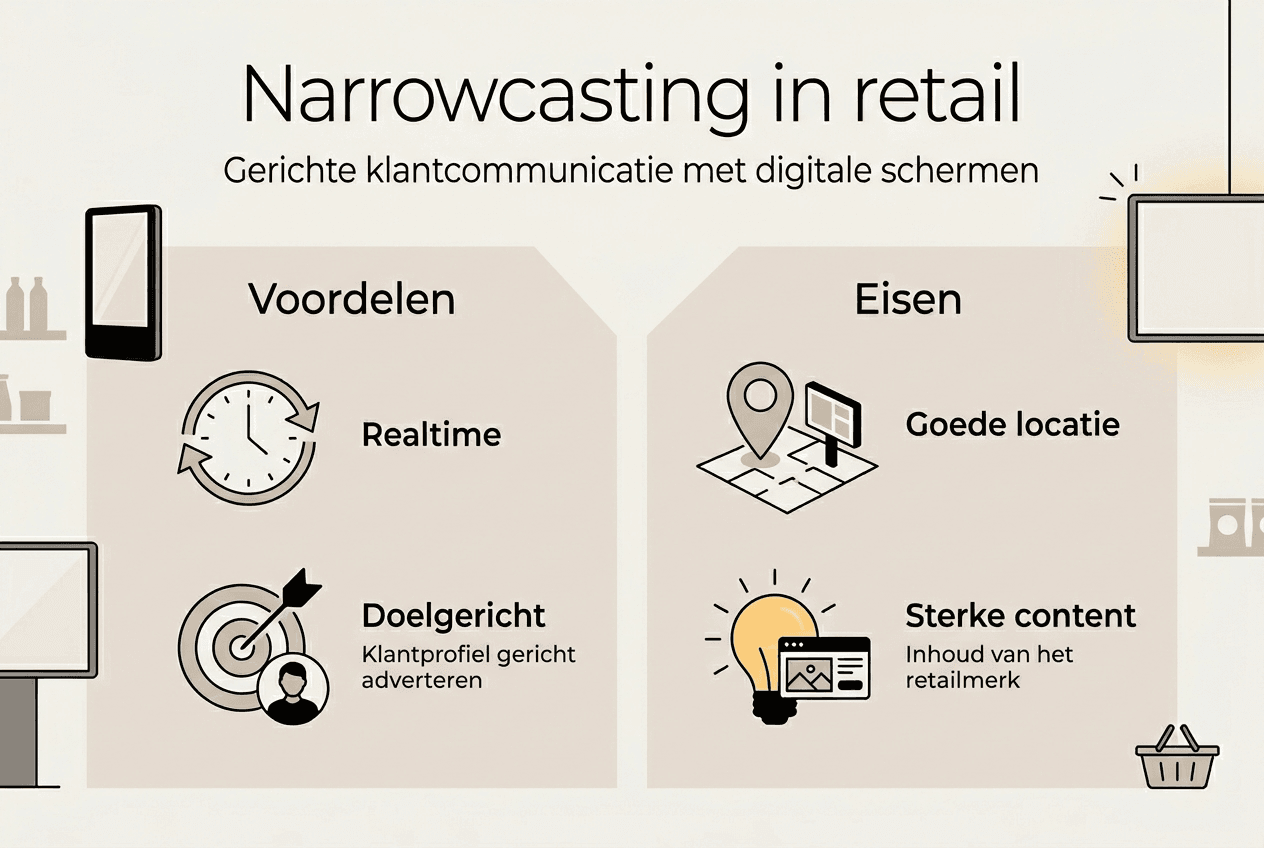 Narrowcasting in retail

Gerichte klantcommunicatie met digitale schermen

Voordelen

Realtime

Doelgericht
Klantprofiel gericht adverteren

Eisen

Goede locatie

Sterke content
Inhoud van het retailmerk