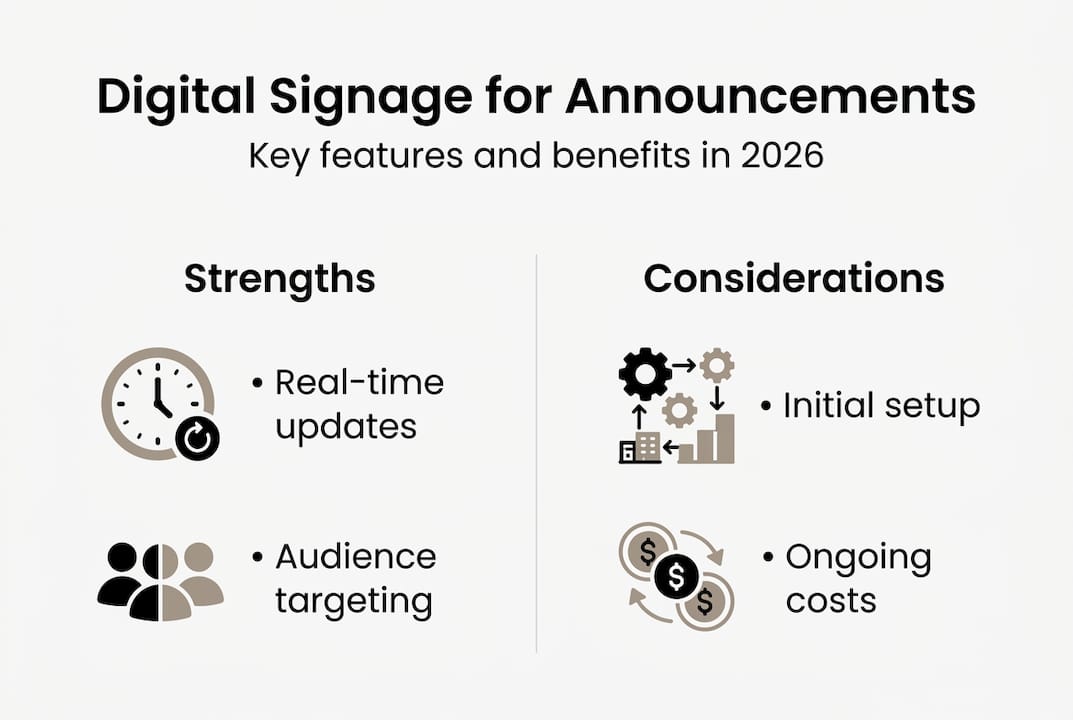 Digital Signage for Announcements
Key features and benefits in 2026

Strengths

• Real-time updates

• Audience targeting

Considerations

• Initial setup

• Ongoing costs