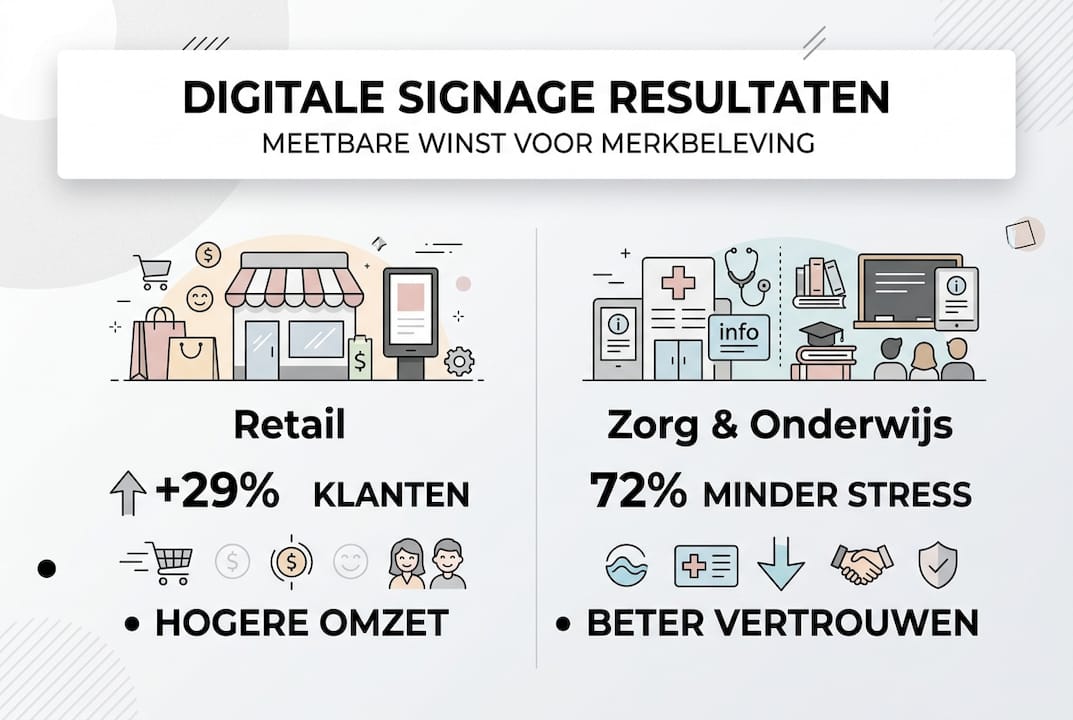 DIGITALE SIGNAGE RESULTATEN
MEETBARE WINST VOOR MERKBELEVING

$

$

info

Retail

+29% KLANTEN

$ $

• HOGERE OMZET

Zorg & Onderwijs

72% MINDER STRESS

• BETER VERTROUWEN