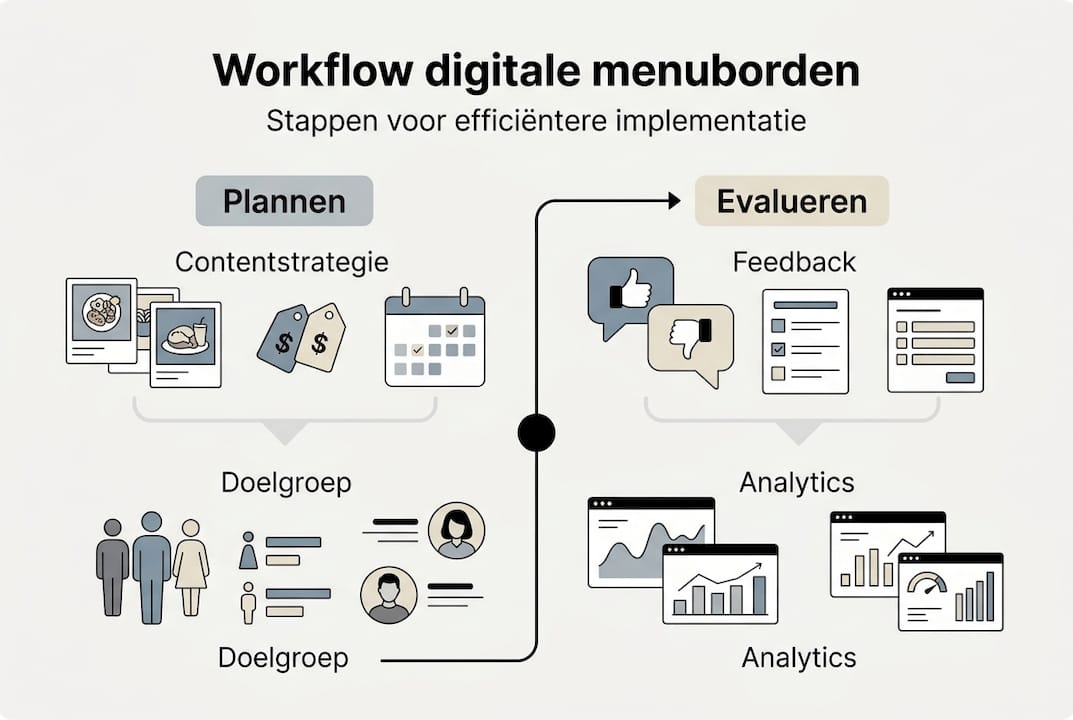 Workflow digitale menuborden

Stappen voor efficiëntere implementatie

Plannen

Contentstrategie

$

$

Doelgroep

Doelgroep

Evalueren

Feedback

Analytics

Analytics