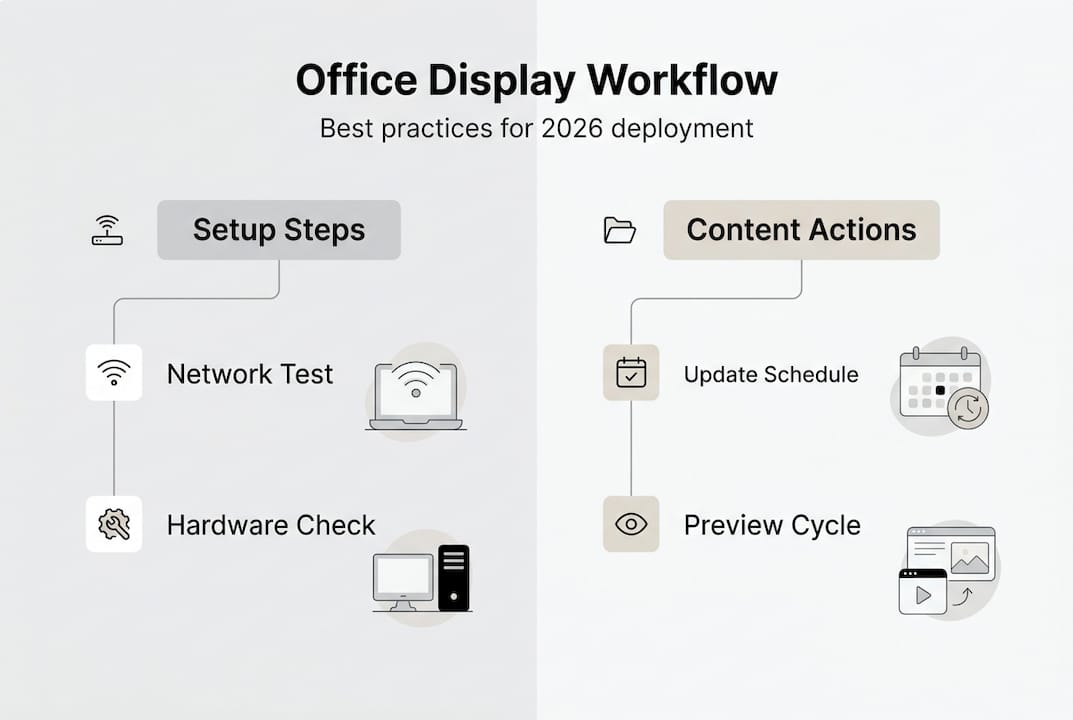 Office Display Workflow

Best practices for 2026 deployment

Setup Steps

Network Test

Hardware Check

Content Actions

Update Schedule

Preview Cycle