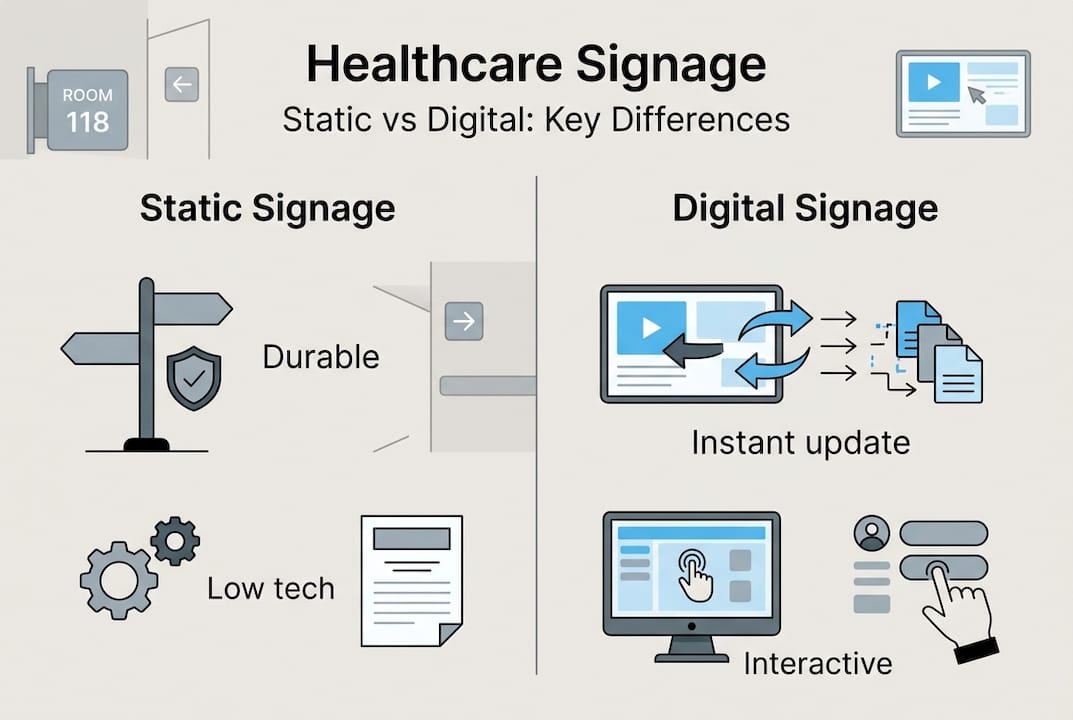 ROOM
118

Healthcare Signage
Static vs Digital: Key Differences

Static Signage

Durable

Low tech

Digital Signage

Instant update

Interactive