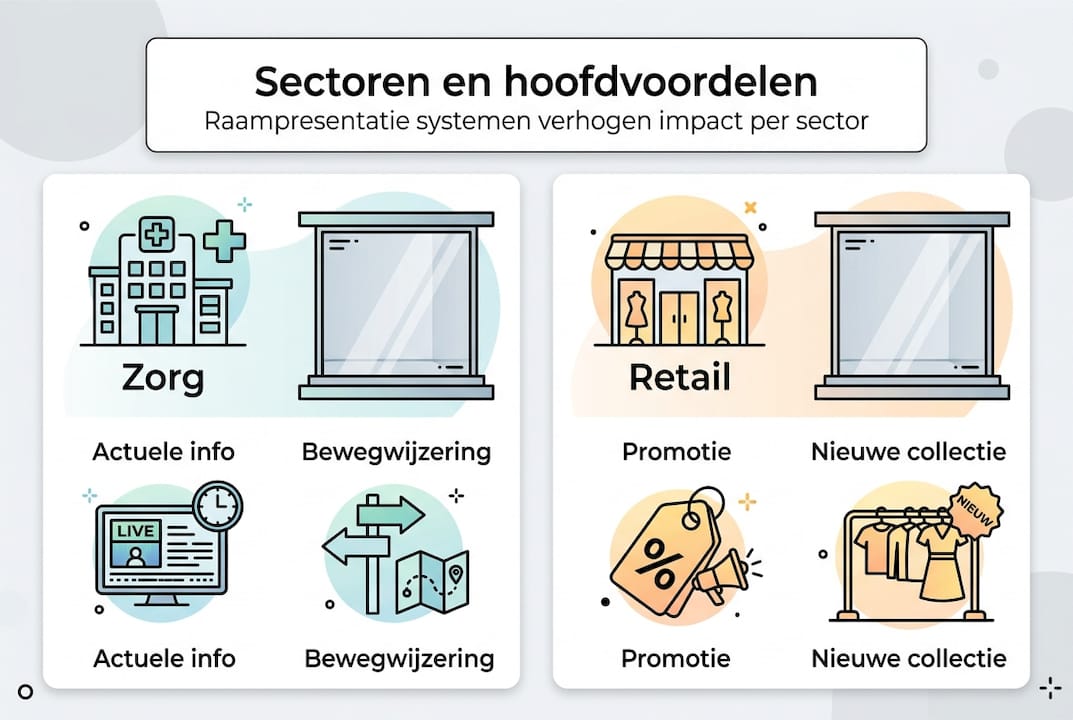 Sectoren en hoofdvoordelen
Raampresentatie systemen verhogen impact per sector

Zorg

Actuele info
Bewegwijzering

LIVE

Actuele info
Bewegwijzering

Retail

Promotie
Nieuwe collectie

%

NIEUW

Promotie
Nieuwe collectie