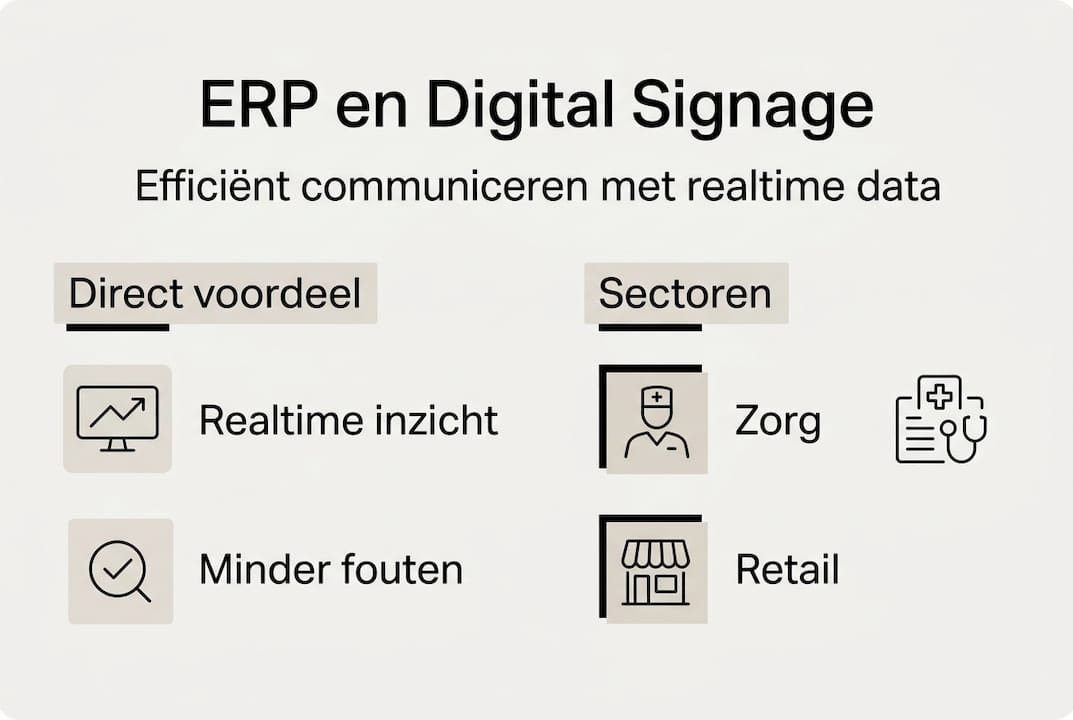 ERP en Digital Signage

Efficiënt communiceren met realtime data

Direct voordeel

Realtime inzicht

Minder fouten

Sectoren

Zorg

Retail