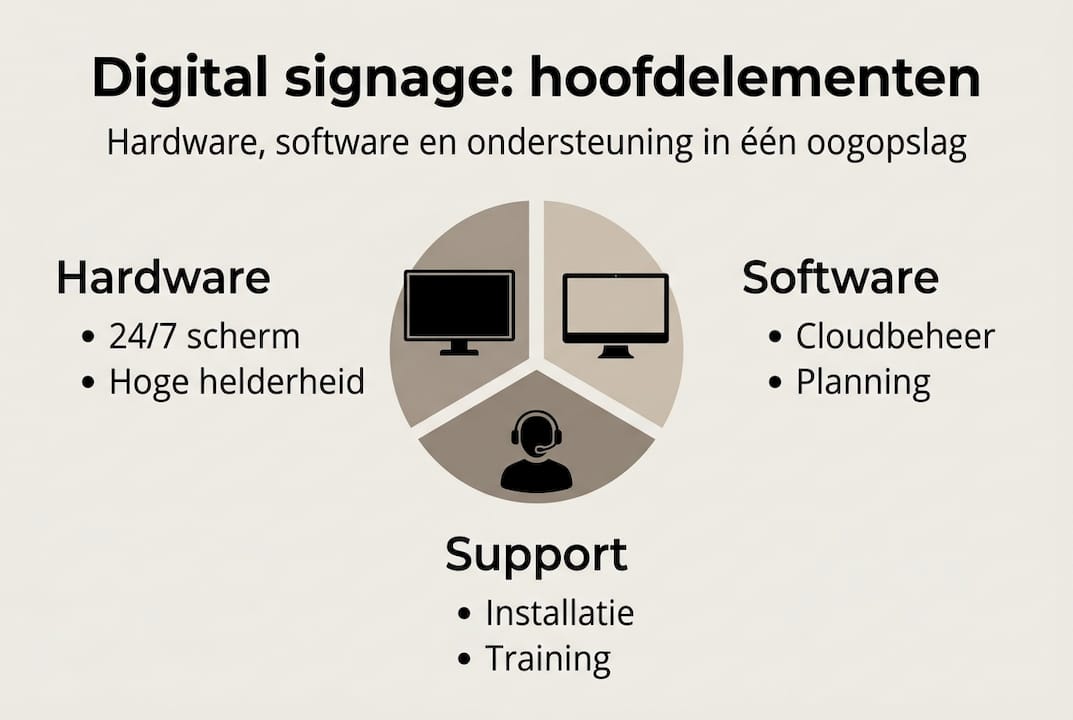 Digital signage: hoofdelementen

Hardware, software en ondersteuning in één oogopslag

Hardware
• 24/7 scherm
• Hoge helderheid

Software
• Cloudbeheer
• Planning

Support
• Installatie
• Training