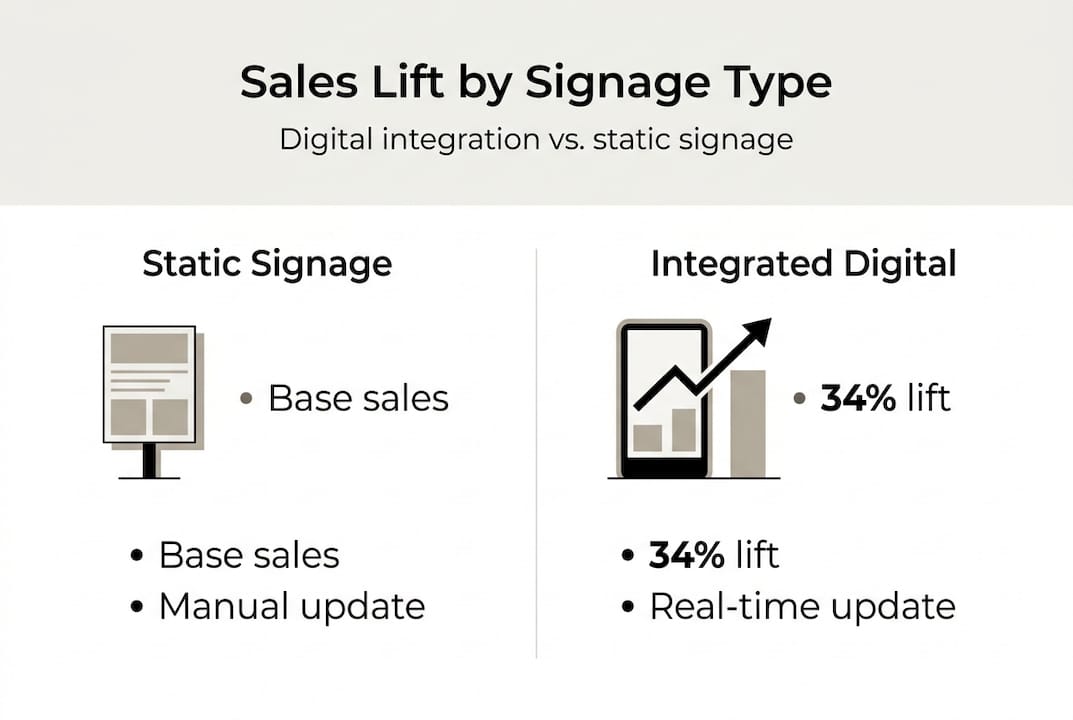 Sales Lift by Signage Type

Digital integration vs. static signage

Static Signage

• Base sales

• Base sales
• Manual update

Integrated Digital

• 34% lift

• 34% lift
• Real-time update