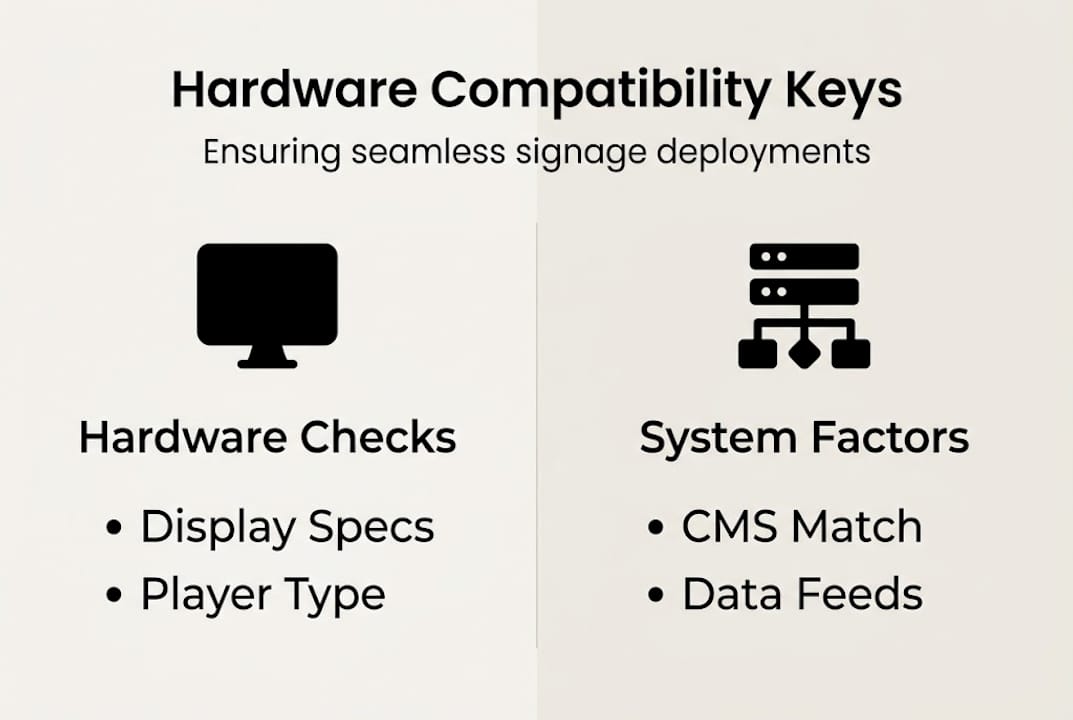 Hardware Compatibility Keys

Ensuring seamless signage deployments

Hardware Checks

• Display Specs
• Player Type

System Factors

• CMS Match
• Data Feeds