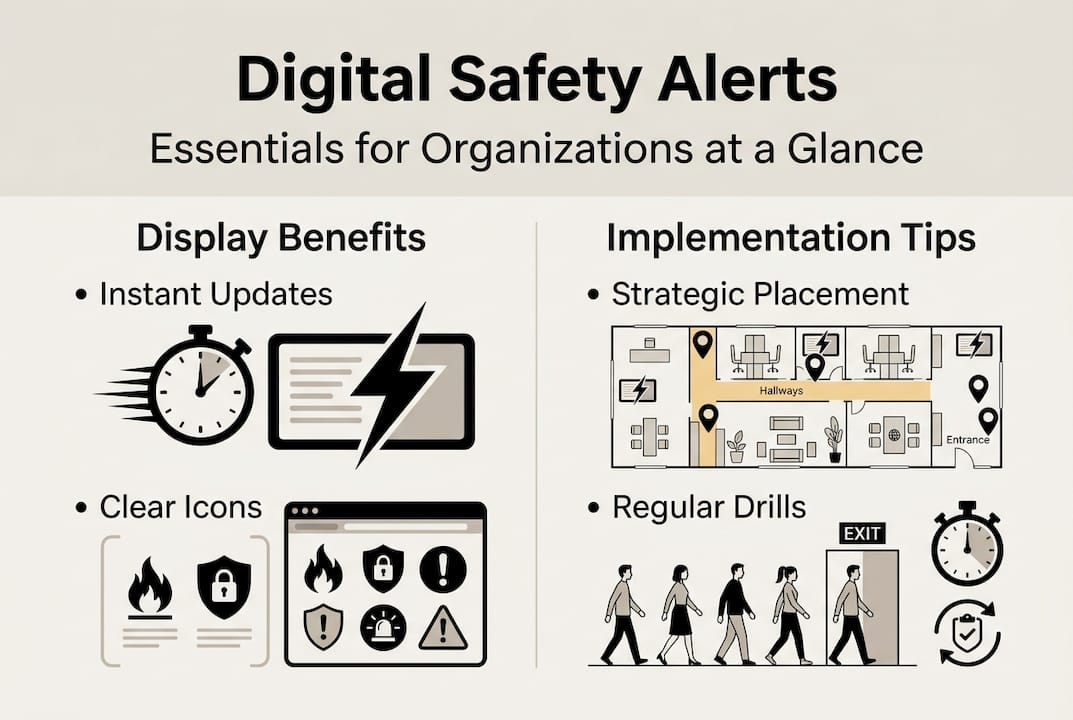 Digital Safety Alerts
Essentials for Organizations at a Glance

Display Benefits

• Instant Updates

• Clear Icons

Implementation Tips

• Strategic Placement

Hallways

Entrance

• Regular Drills

EXIT