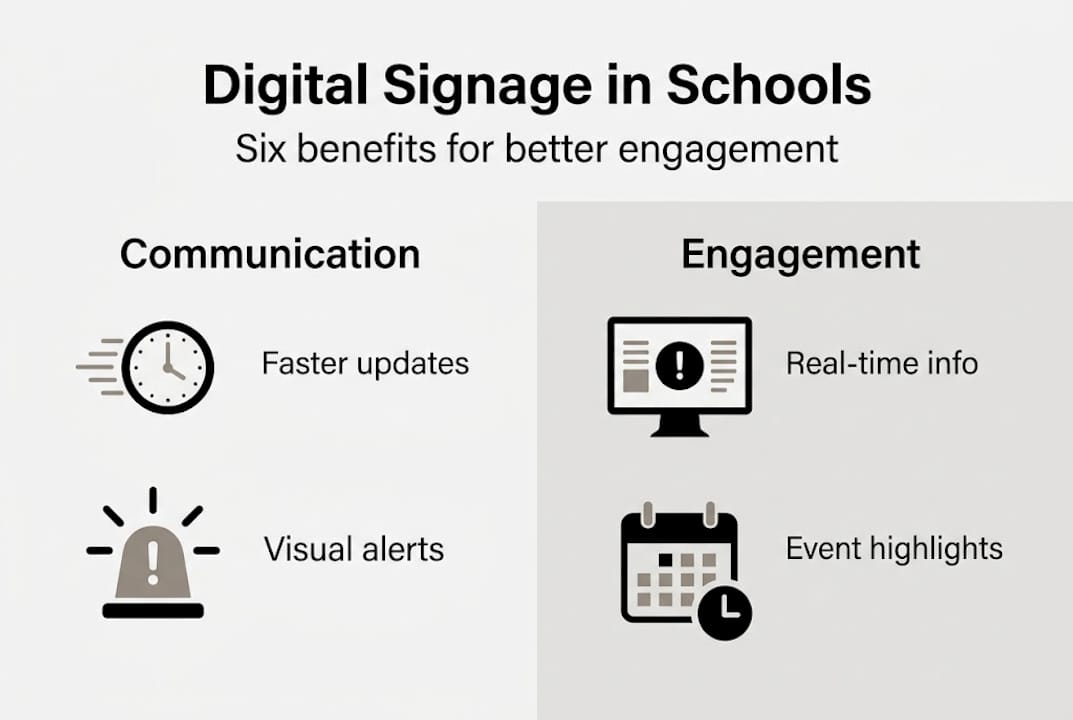 Digital Signage in Schools
Six benefits for better engagement

Communication

Faster updates

Visual alerts

Engagement

Real-time info

Event highlights