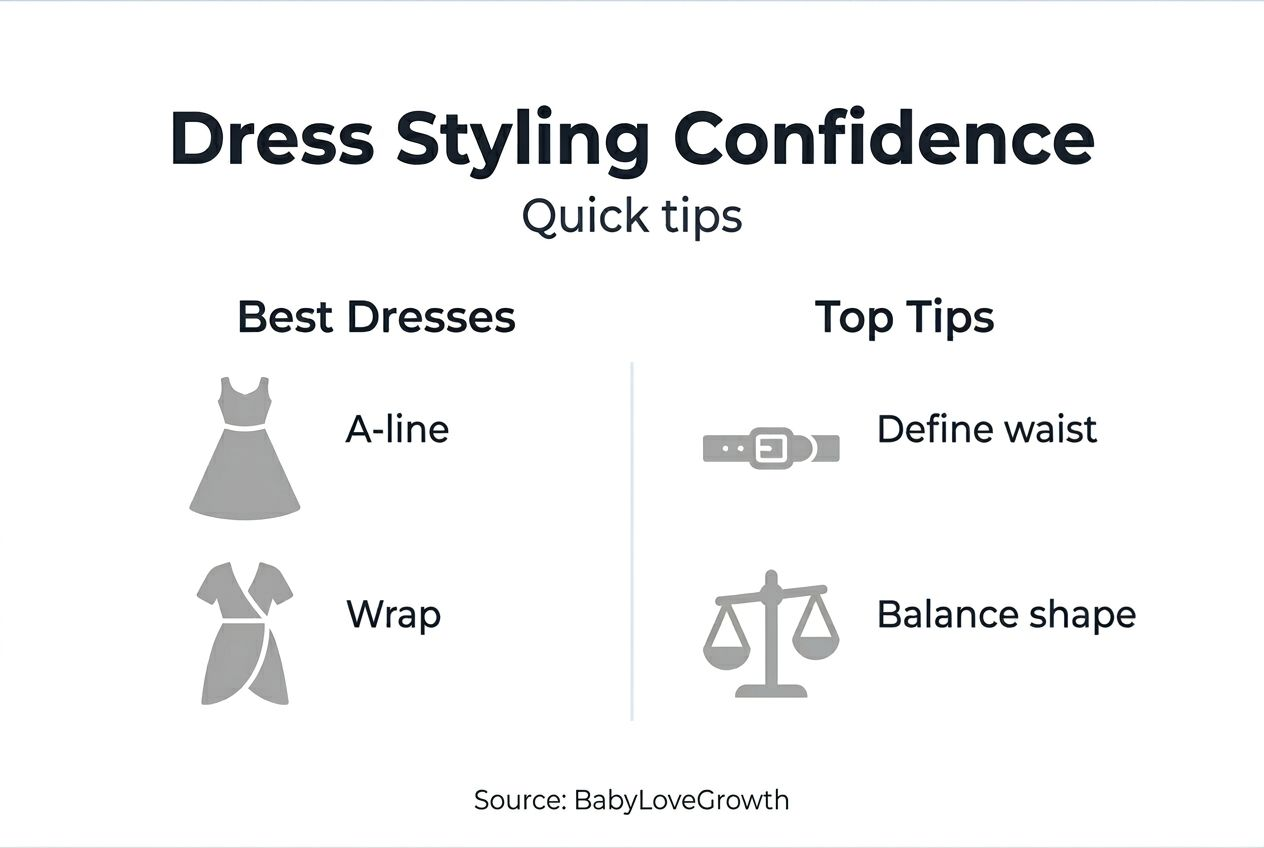 Dress Styling Confidence
Quick tips

Best Dresses

A-line

Wrap

Top Tips

Define waist

Balance shape

Source: BabyLoveGrowth