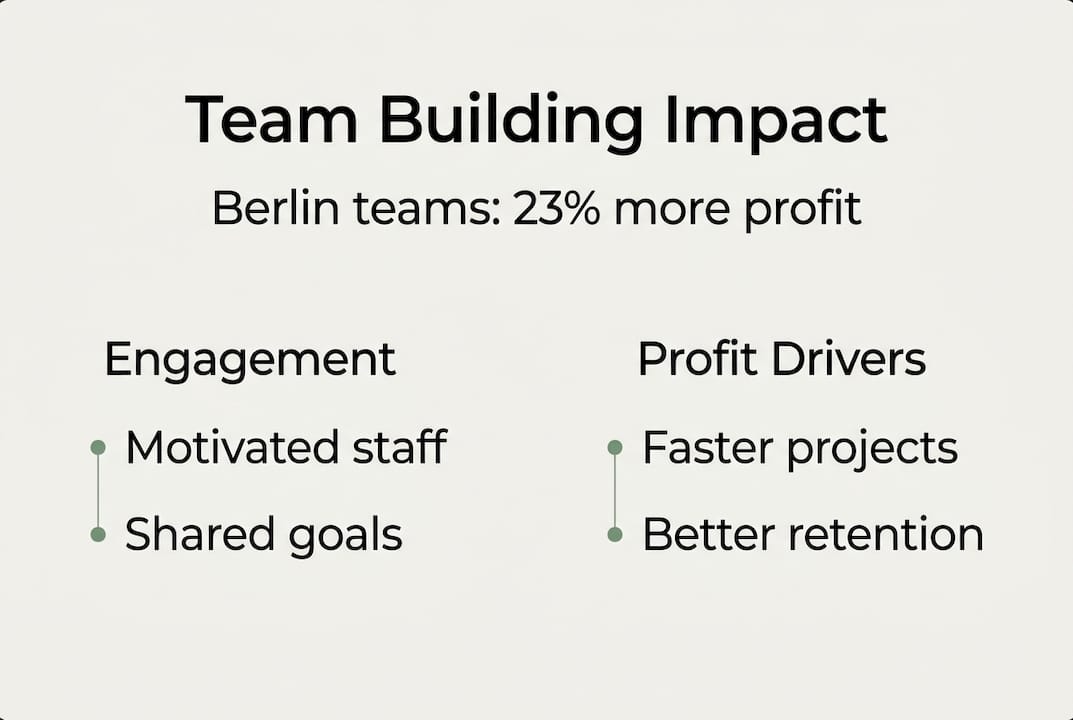 Team Building Impact

Berlin teams: 23% more profit

Engagement

Motivated staff

Shared goals

Profit Drivers

Faster projects

Better retention