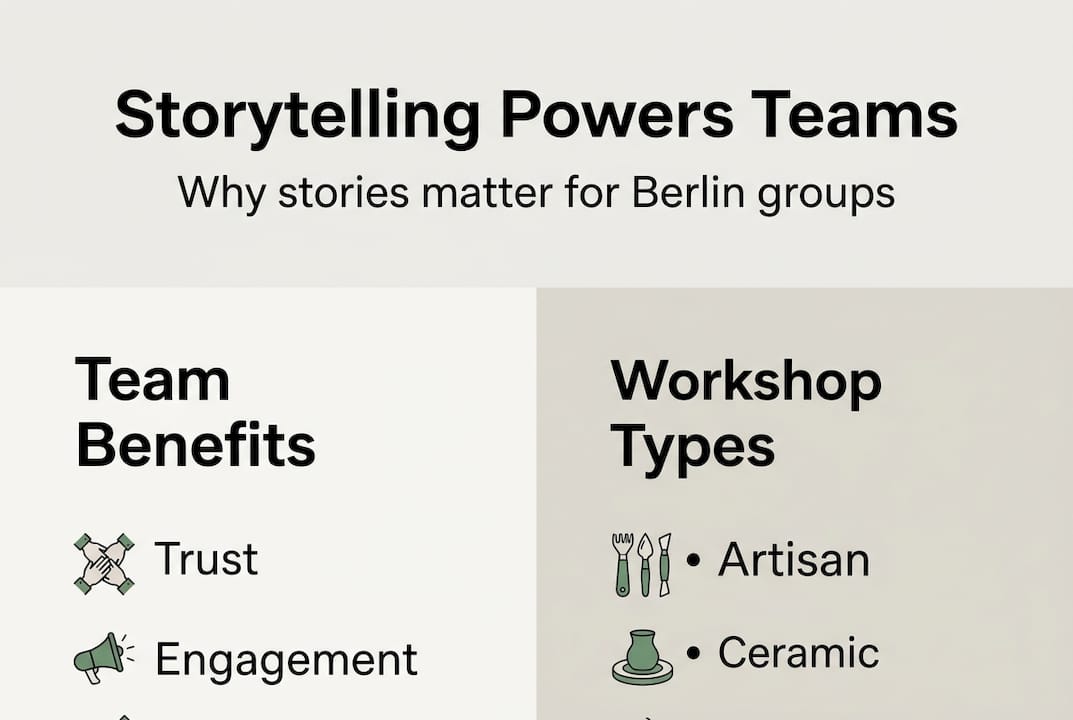 Storytelling Powers Teams

Why stories matter for Berlin groups

Team Benefits

Trust

Engagement

Workshop Types

• Artisan

• Ceramic