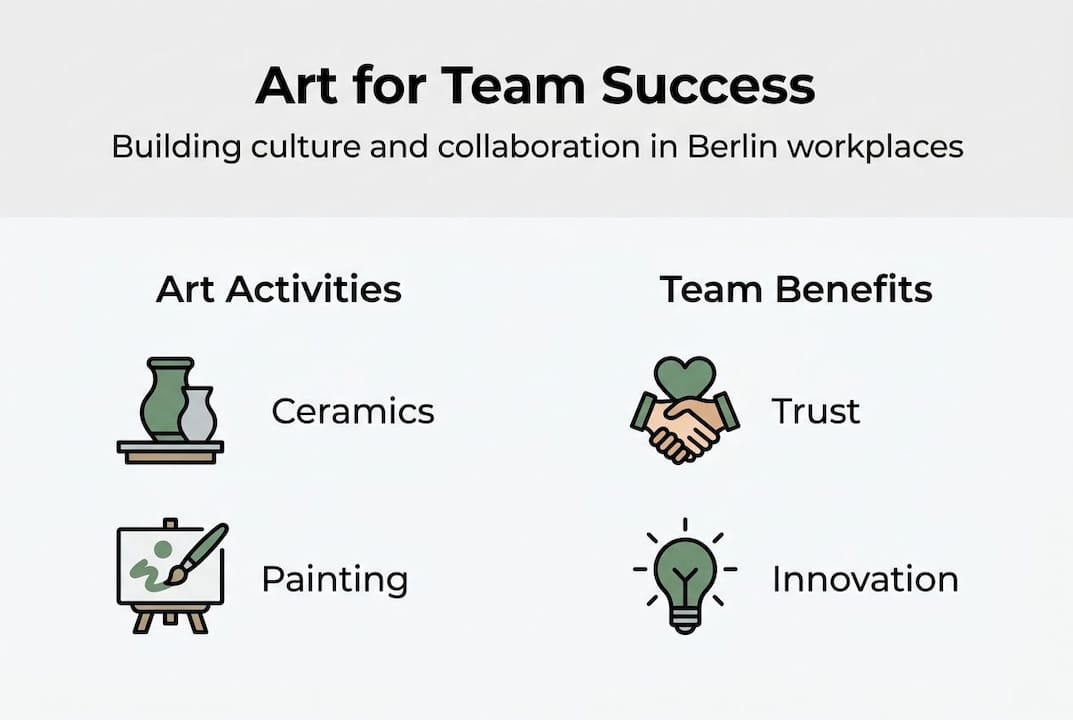 Art for Team Success

Building culture and collaboration in Berlin workplaces

Art Activities

Ceramics

Painting

Team Benefits

Trust

Innovation