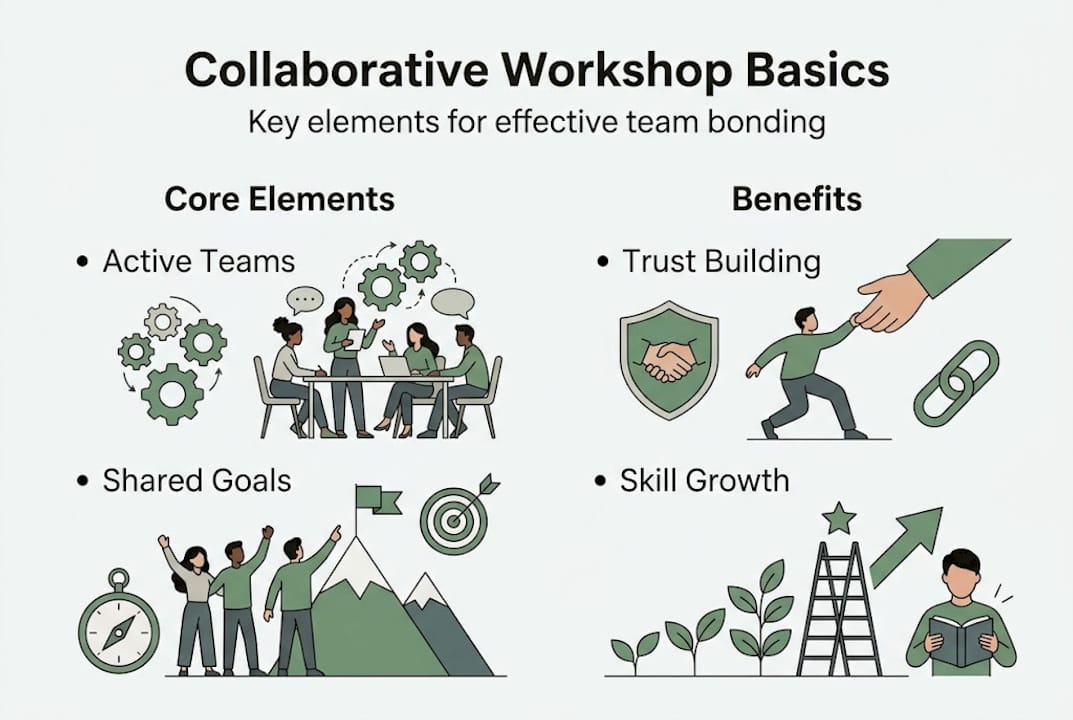 Collaborative Workshop Basics

Key elements for effective team bonding

Core Elements

• Active Teams

• Shared Goals

Benefits

• Trust Building

• Skill Growth