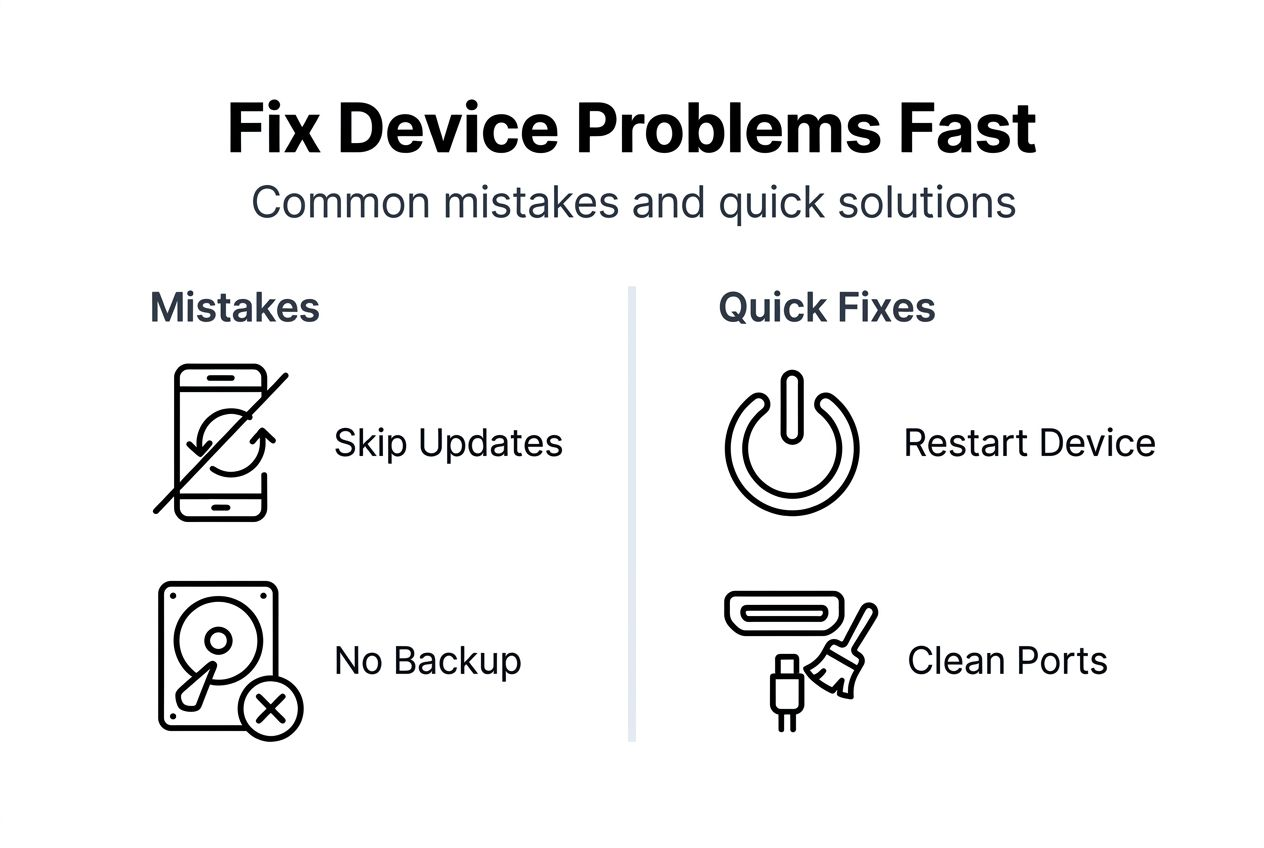 Fix Device Problems Fast

Common mistakes and quick solutions

Mistakes

Skip Updates

No Backup

Quick Fixes

Restart Device

Clean Ports