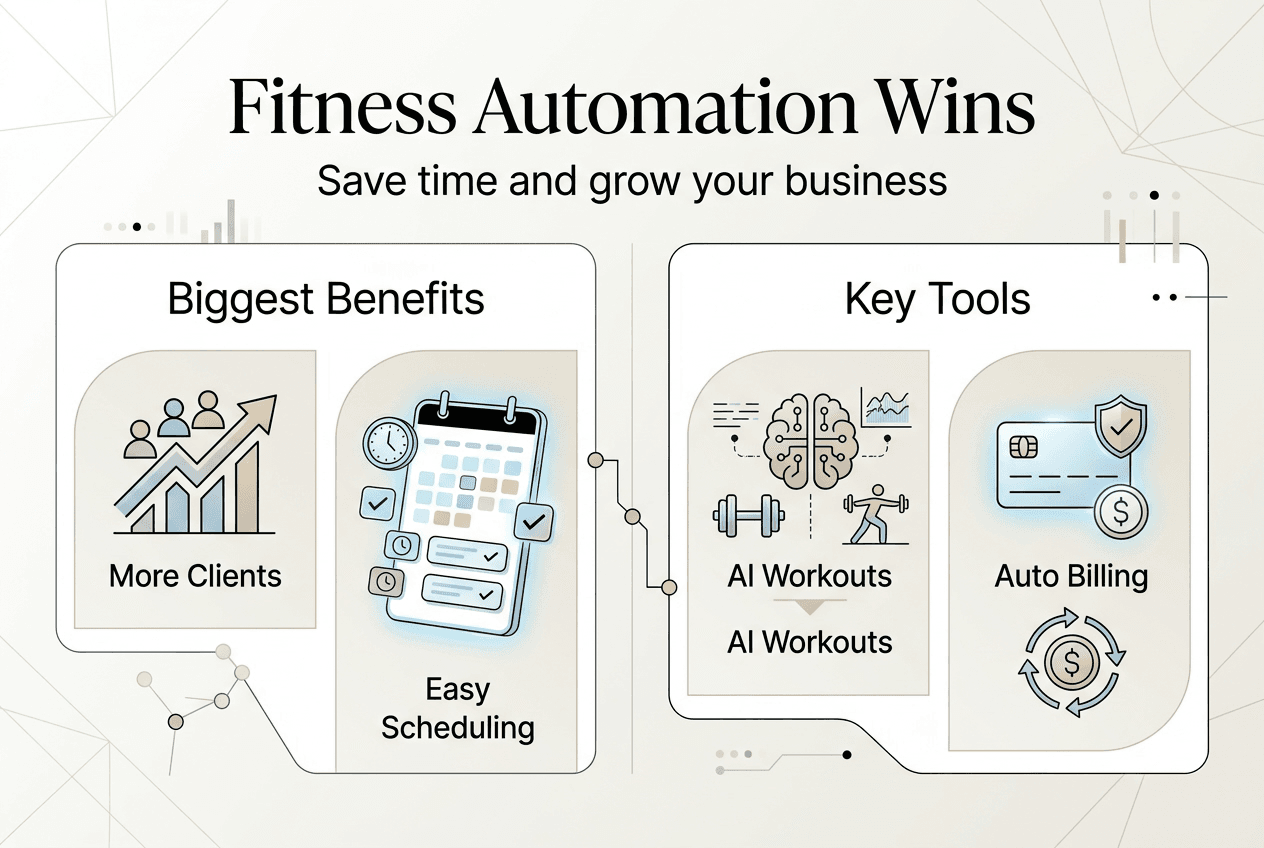 Fitness Automation Wins

Save time and grow your business

Biggest Benefits

More Clients

Easy Scheduling

Key Tools

AI Workouts

AI Workouts

Auto Billing