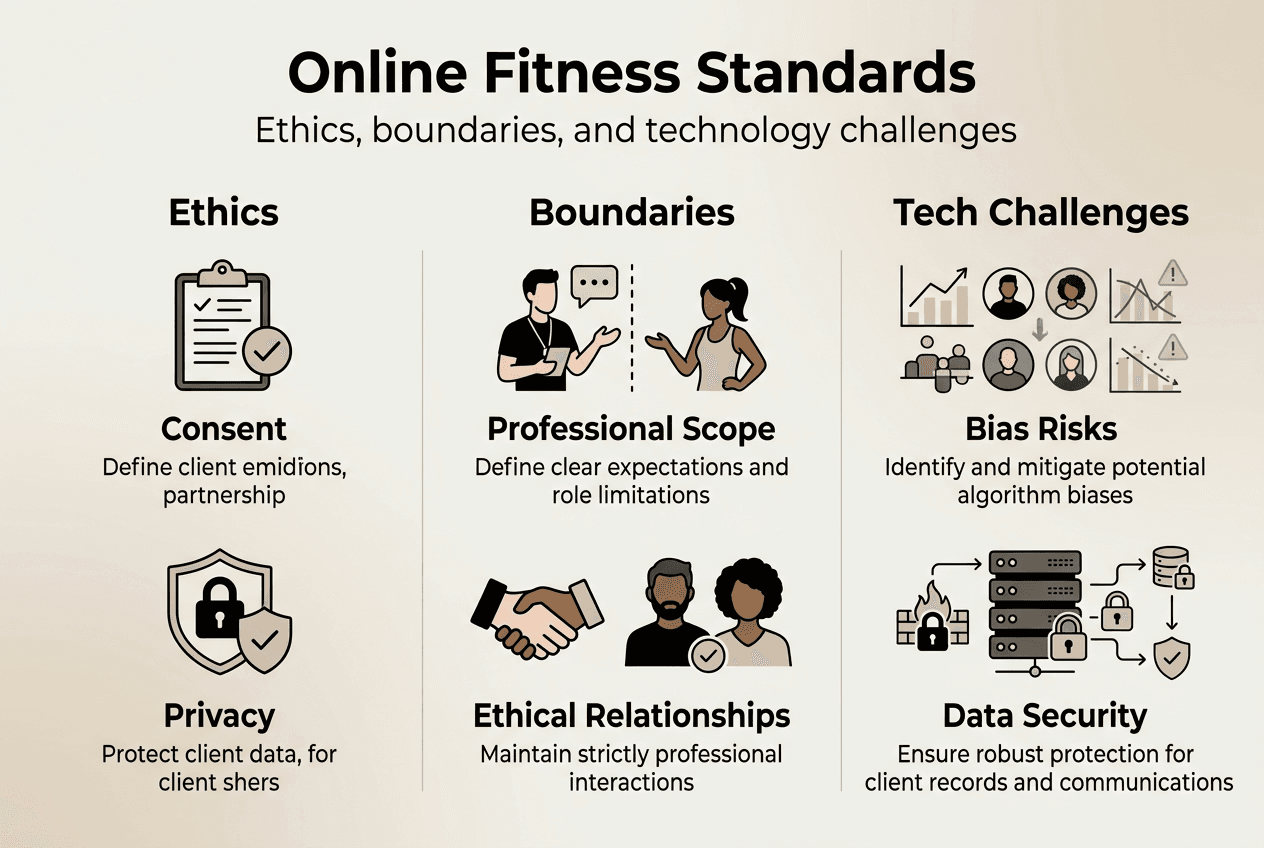 Online Fitness Standards

Ethics, boundaries, and technology challenges

Ethics

Consent

Define client emidions, partnership

Privacy

Protect client data, for client shers

Boundaries

Professional Scope

Define clear expectations and role limitations

Ethical Relationships

Maintain strictly professional interactions

Tech Challenges

Bias Risks

Identify and mitigate potential algorithm biases

Data Security

Ensure robust protection for client records and communications