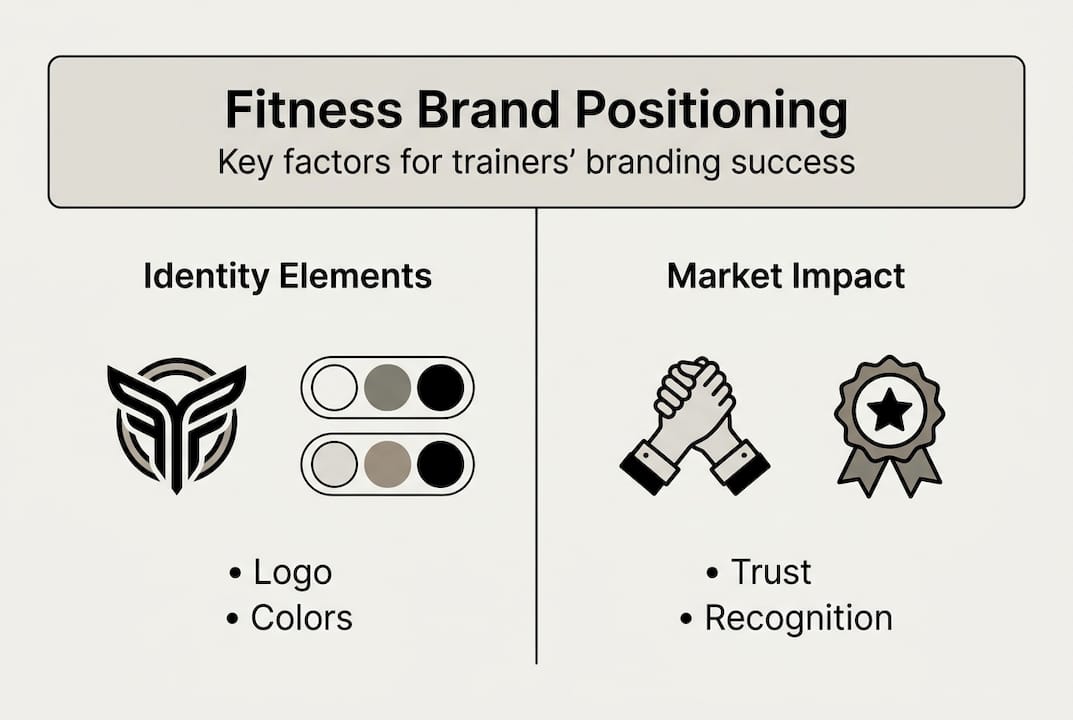 Fitness Brand Positioning
Key factors for trainers' branding success

Identity Elements

• Logo
• Colors

Market Impact

• Trust
• Recognition