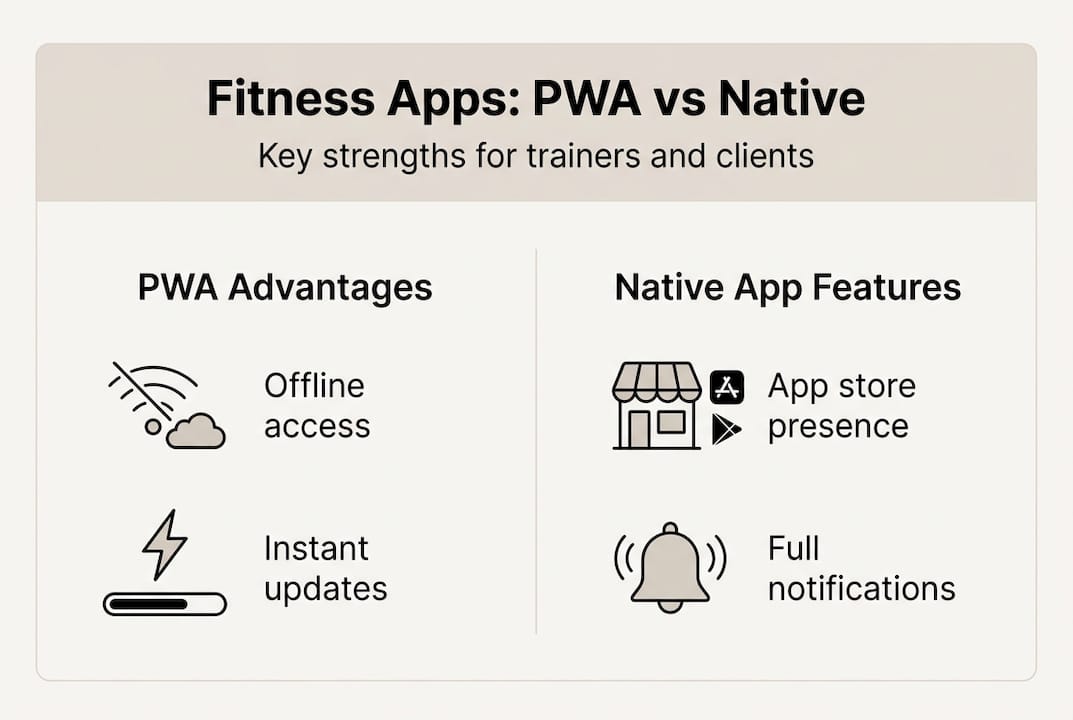 Fitness Apps: PWA vs Native

Key strengths for trainers and clients

PWA Advantages

Offline access

Instant updates

Native App Features

App store presence

Full notifications