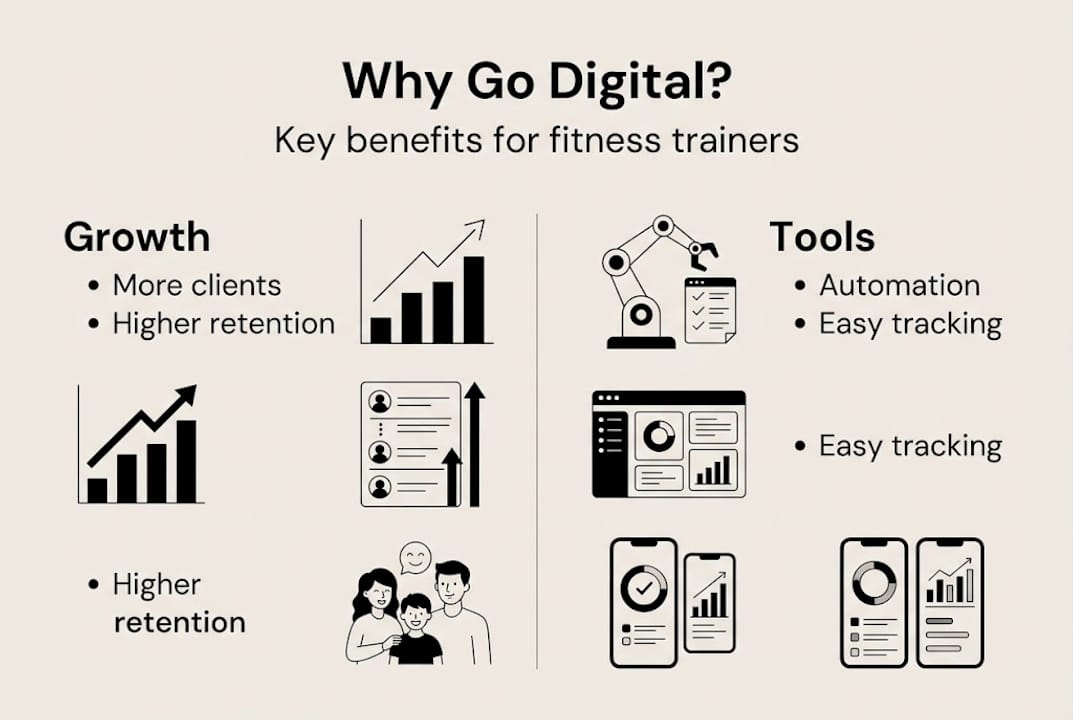 Why Go Digital?

Key benefits for fitness trainers

Growth

• More clients
• Higher retention

• Higher retention

Tools

• Automation
• Easy tracking

• Easy tracking