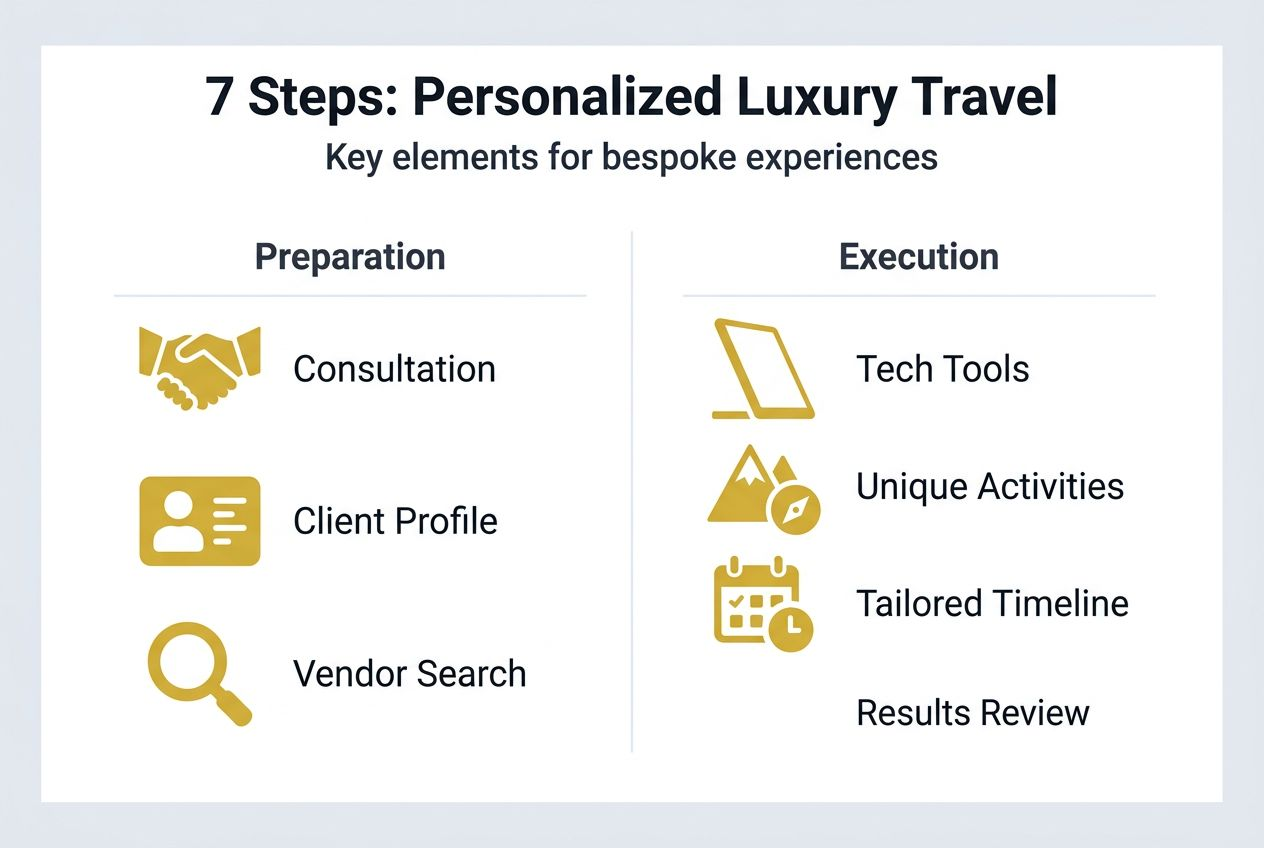 7 Steps: Personalized Luxury Travel
Key elements for bespoke experiences

Preparation

Consultation

Client Profile

Vendor Search

Execution

Tech Tools

Unique Activities

Tailored Timeline

Results Review