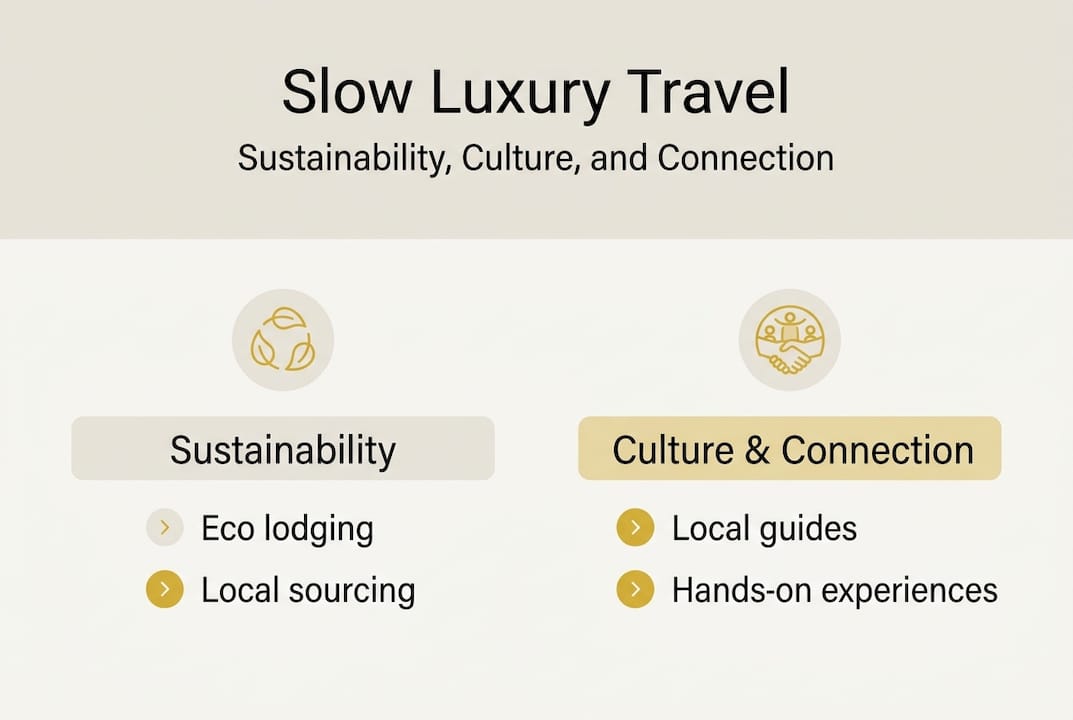 Slow Luxury Travel

Sustainability, Culture, and Connection

Sustainability

Eco lodging

Local sourcing

Culture & Connection

Local guides

Hands-on experiences