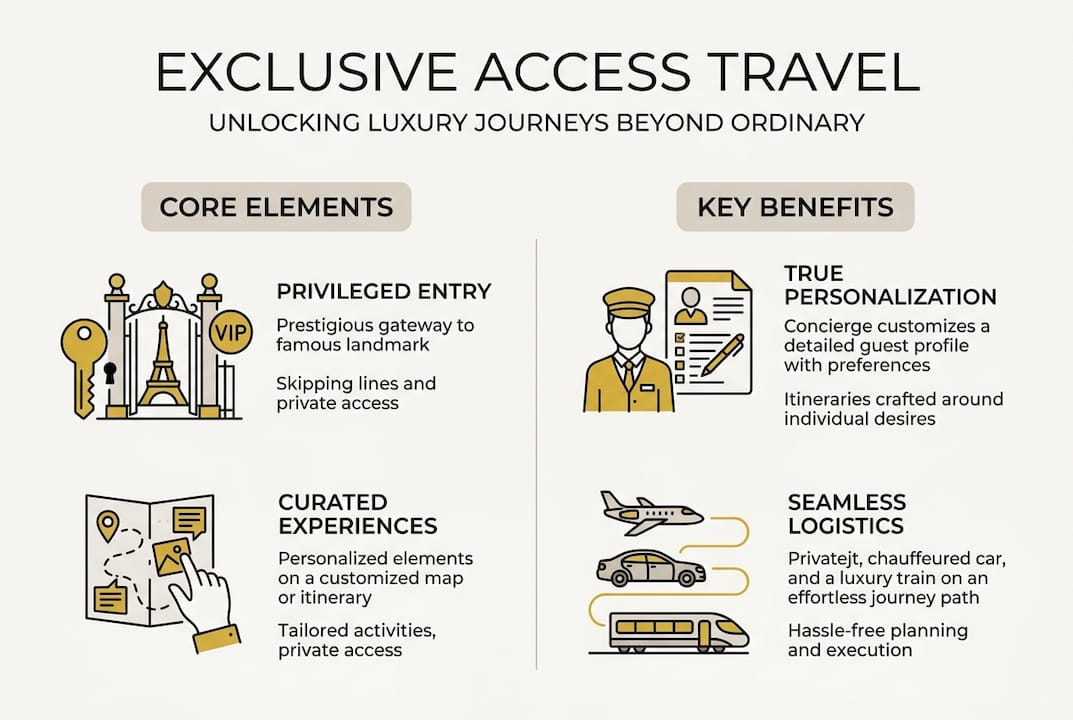 EXCLUSIVE ACCESS TRAVEL

UNLOCKING LUXURY JOURNEYS BEYOND ORDINARY

CORE ELEMENTS

VIP

PRIVILEGED ENTRY

Prestigious gateway to famous landmark

Skipping lines and private access

CURATED EXPERIENCES

Personalized elements on a customized map or itinerary

Tailored activities, private access

KEY BENEFITS

TRUE PERSONALIZATION

Concierge customizes a detailed guest profile with preferences

Itineraries crafted around individual desires

SEAMLESS LOGISTICS

Privatejt, chauffeured car, and a luxury train on an effortless journey path

Hassle-free planning and execution