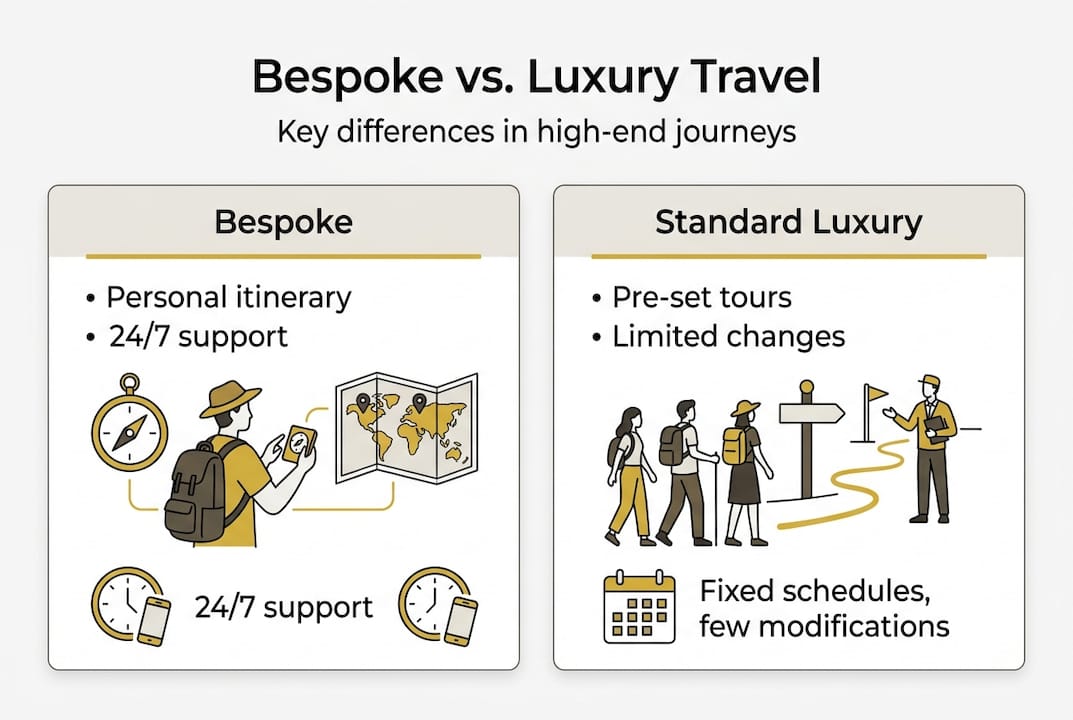 Bespoke vs. Luxury Travel

Key differences in high-end journeys

Bespoke

• Personal itinerary
• 24/7 support

24/7 support

Standard Luxury

• Pre-set tours
• Limited changes

Fixed schedules, few modifications