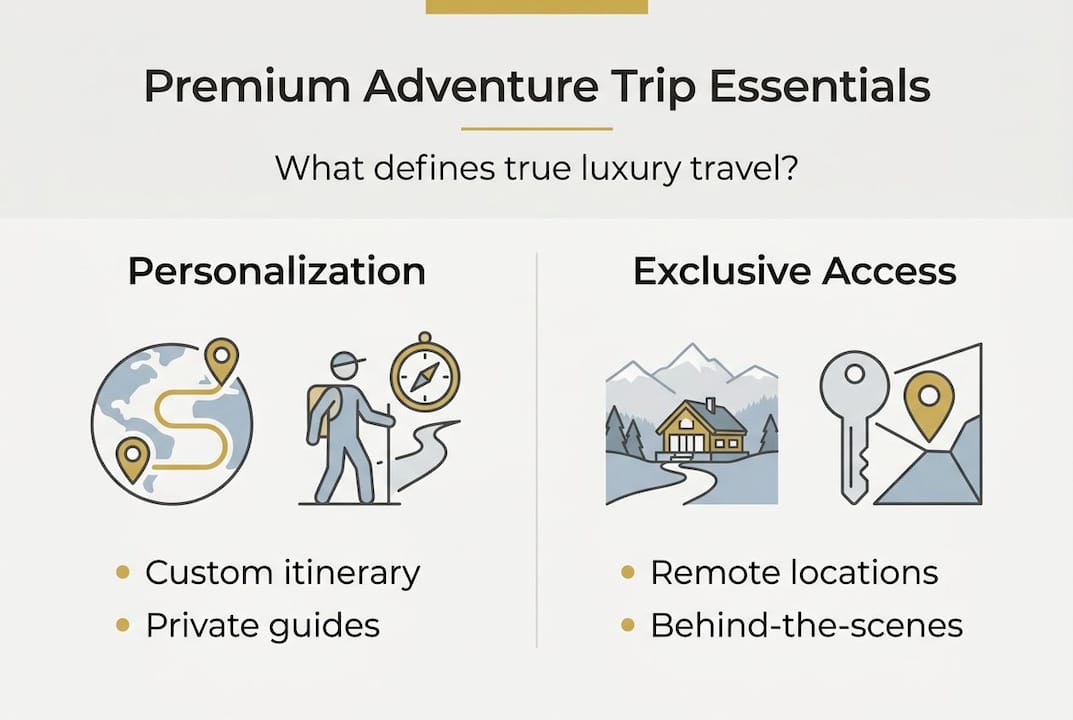 Premium Adventure Trip Essentials

What defines true luxury travel?

Personalization

• Custom itinerary
• Private guides

Exclusive Access

• Remote locations
• Behind-the-scenes