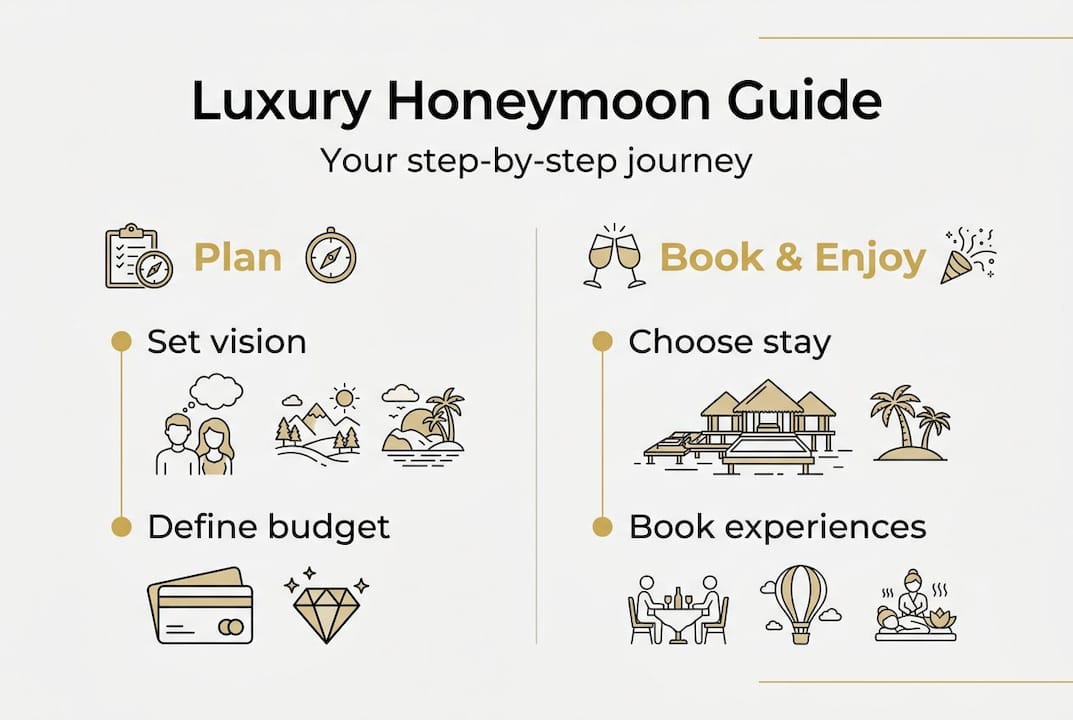 Luxury Honeymoon Guide
Your step-by-step journey

Plan

Set vision

Define budget

Book & Enjoy

Choose stay

Book experiences