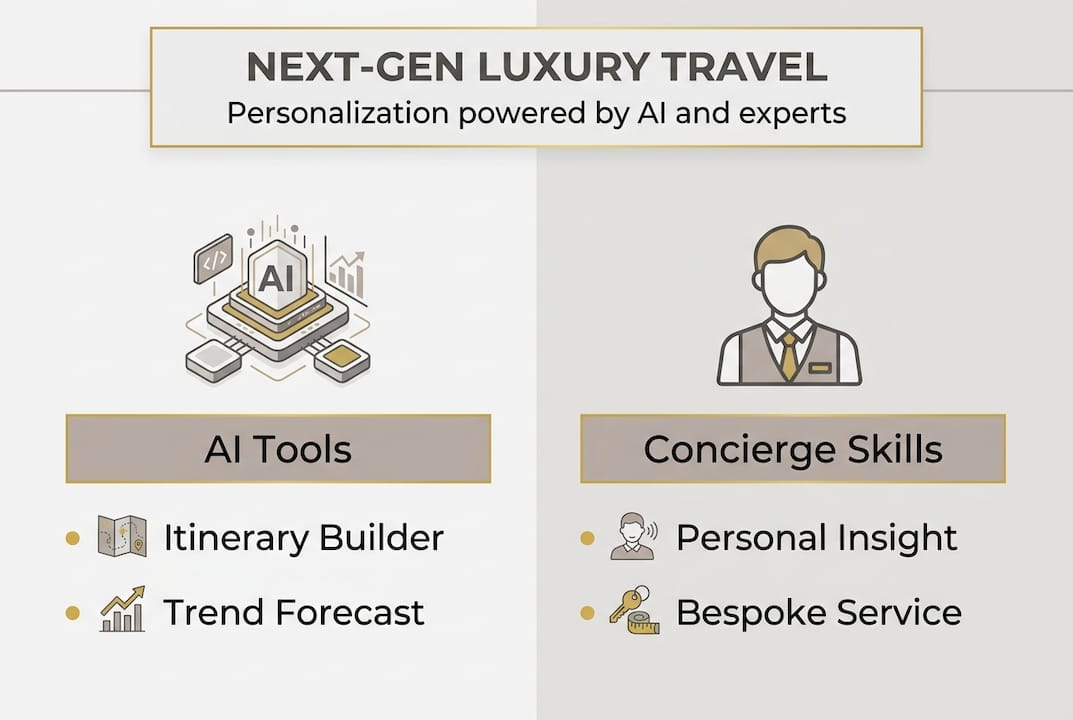 NEXT-GEN LUXURY TRAVEL
Personalization powered by AI and experts

</>

AI

AI Tools

- Itinerary Builder
- Trend Forecast

Concierge Skills

- Personal Insight
- Bespoke Service