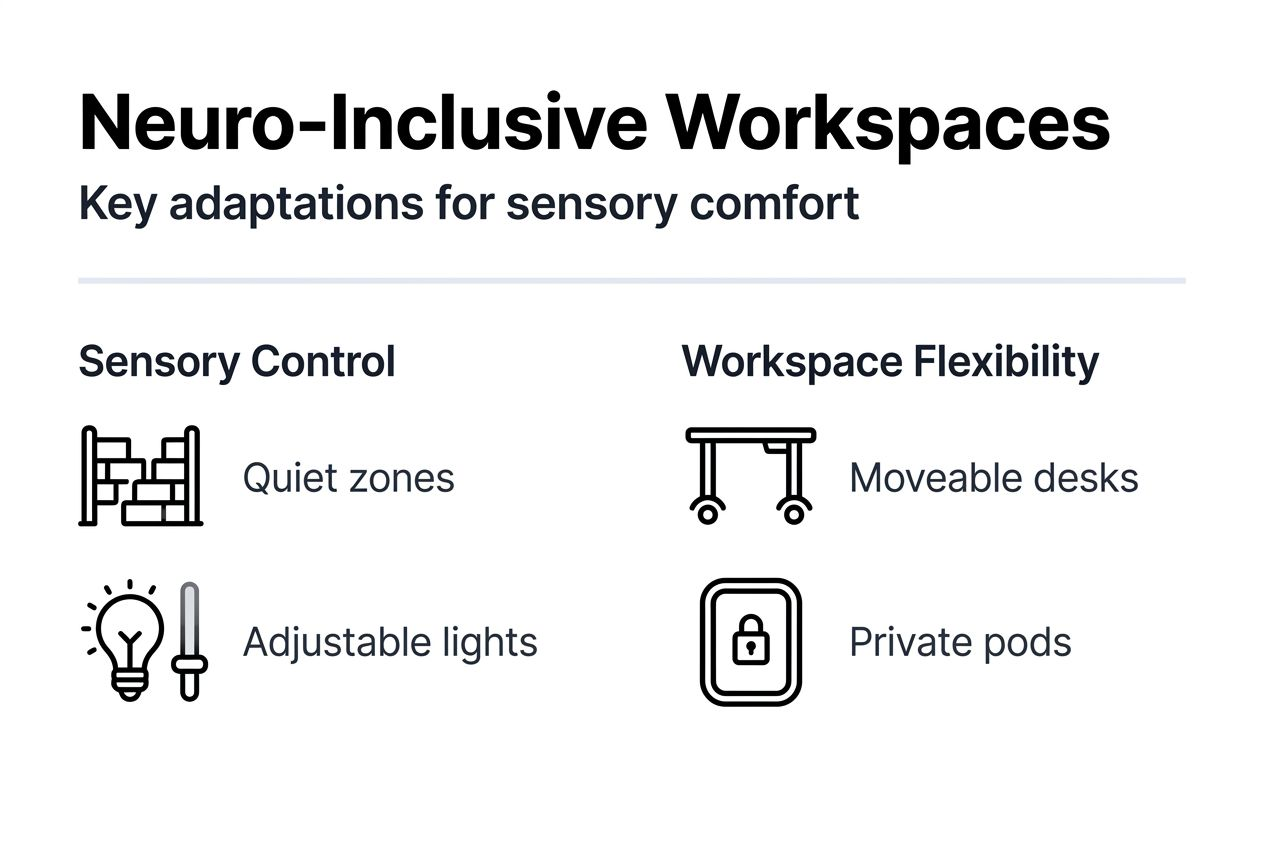 Neuro-Inclusive Workspaces

Key adaptations for sensory comfort

Sensory Control

Quiet zones

Adjustable lights

Workspace Flexibility

Moveable desks

Private pods