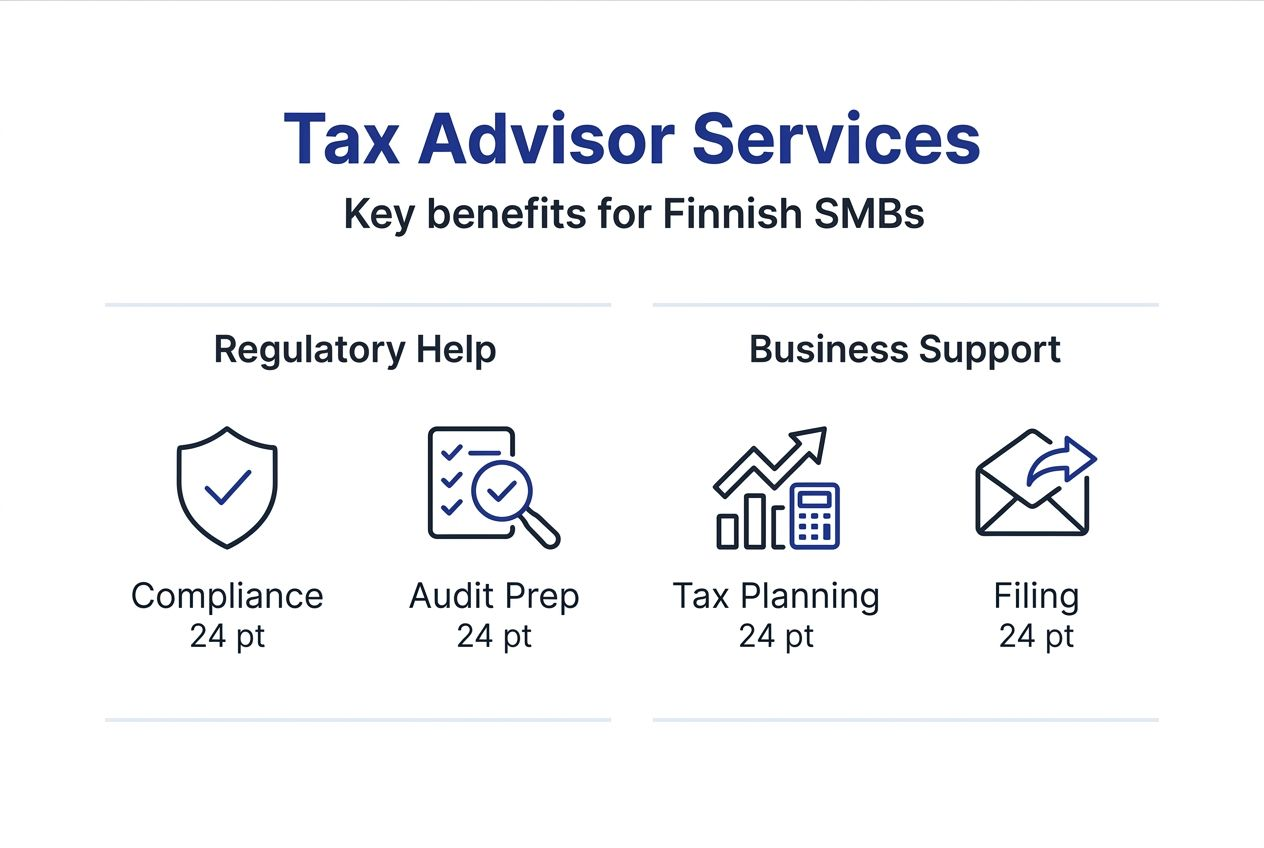 Tax Advisor Services
Key benefits for Finnish SMBs

Regulatory Help

Compliance
24 pt

Audit Prep
24 pt

Business Support

Tax Planning
24 pt

Filing
24 pt