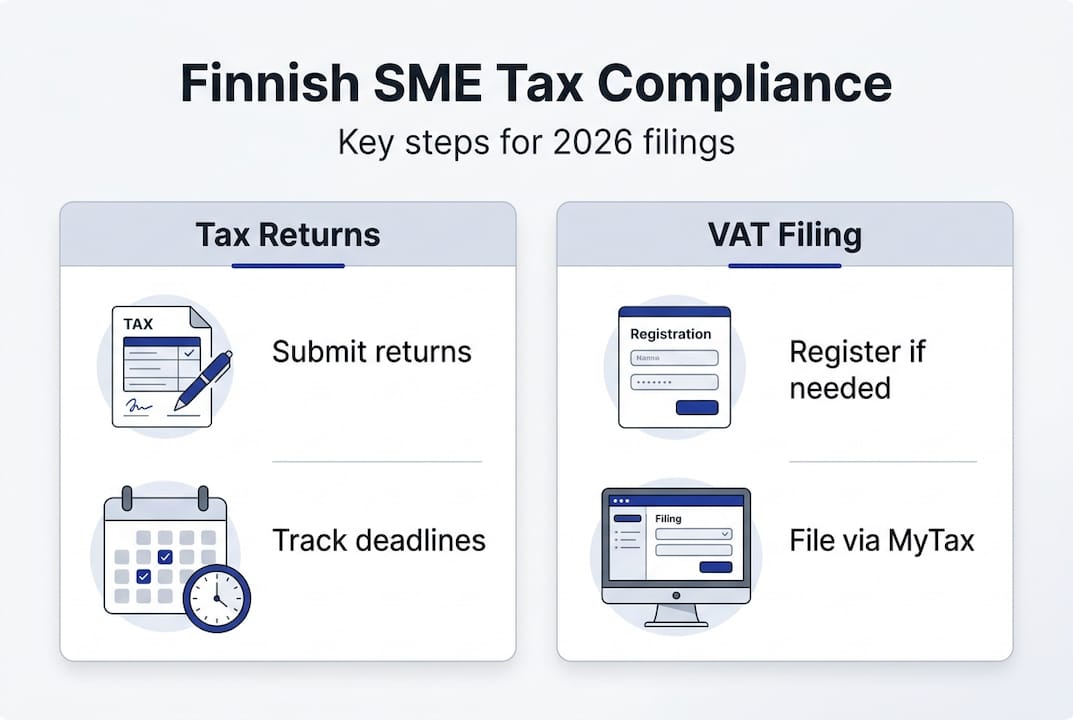 Finnish SME Tax Compliance
Key steps for 2026 filings

Tax Returns

TAX

Submit returns

Track deadlines

VAT Filing

Registration
Name

Register if needed

Filing

File via MyTax