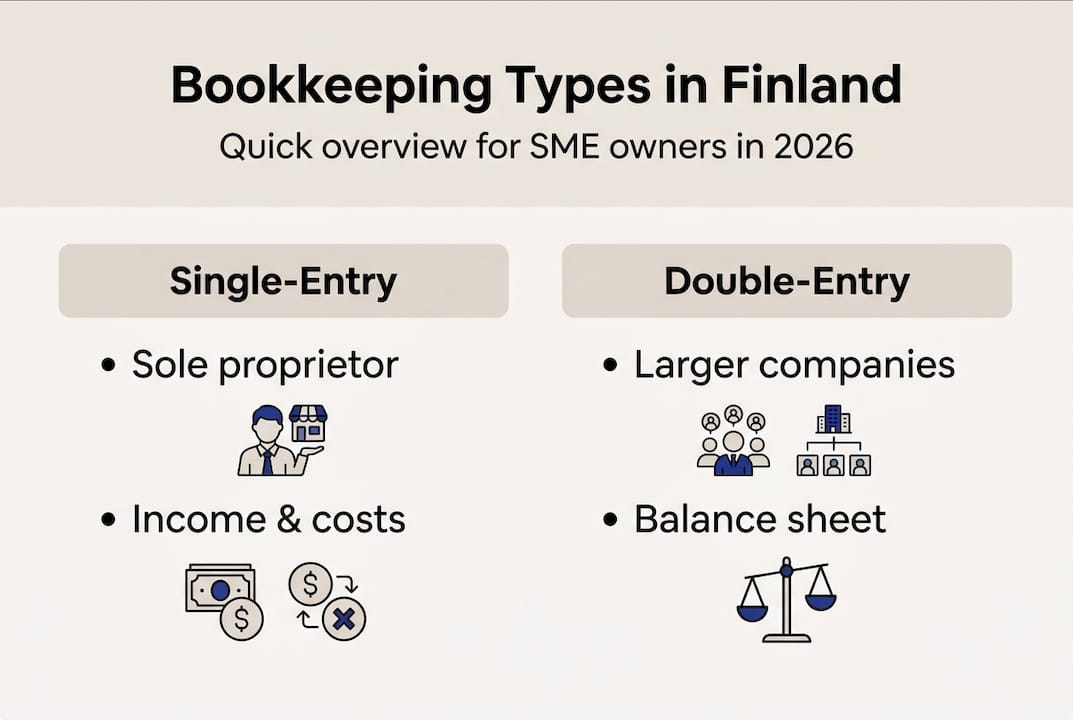 Bookkeeping Types in Finland

Quick overview for SME owners in 2026

Single-Entry

• Sole proprietor

• Income & costs

Double-Entry

• Larger companies

• Balance sheet