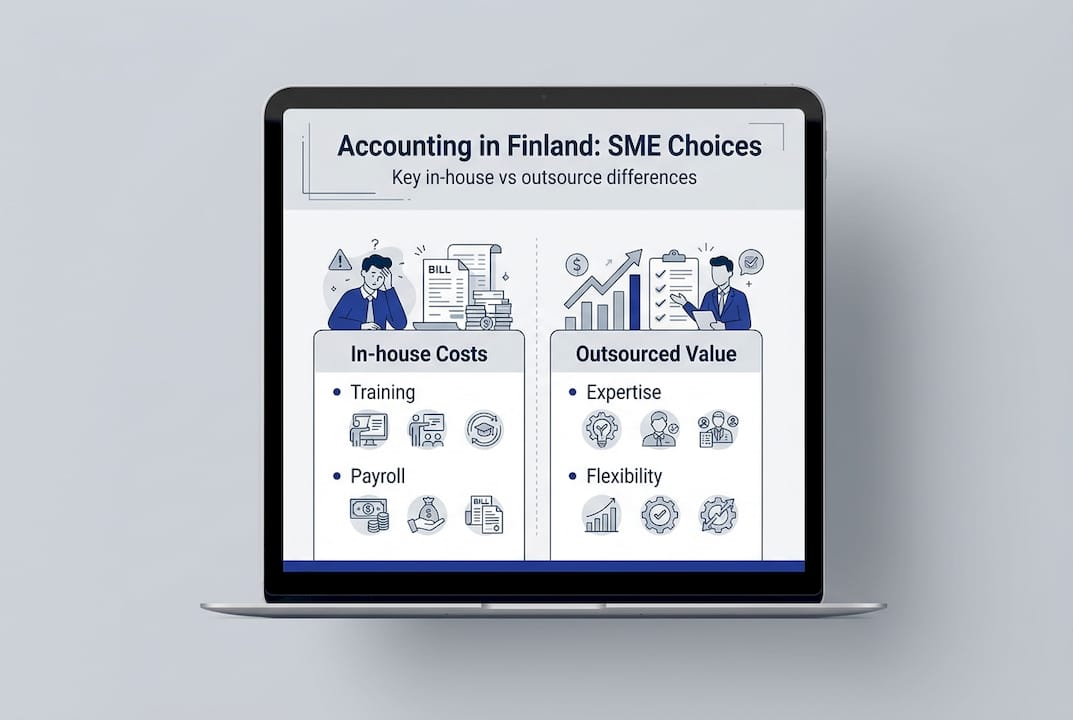 Accounting in Finland: SME Choices
Key in-house vs outsource differences

BILL

In-house Costs
• Training
• Payroll

BILL

Outsourced Value
• Expertise
• Flexibility