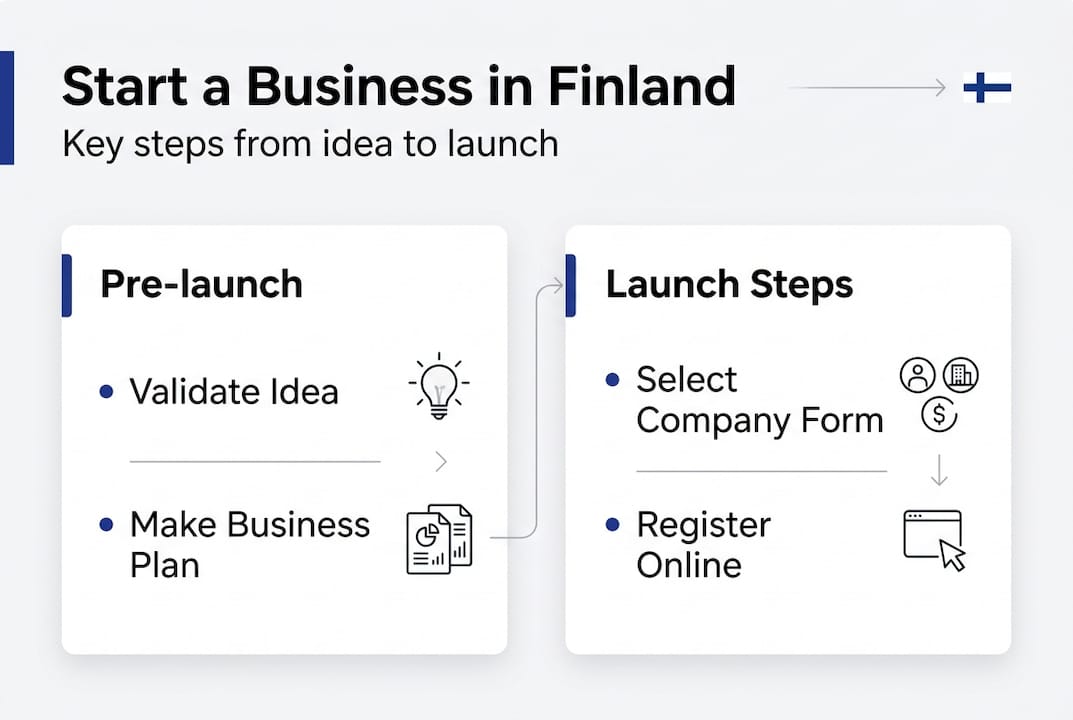 Start a Business in Finland

Key steps from idea to launch

Pre-launch

• Validate Idea

• Make Business Plan

Launch Steps

• Select Company Form

• Register Online